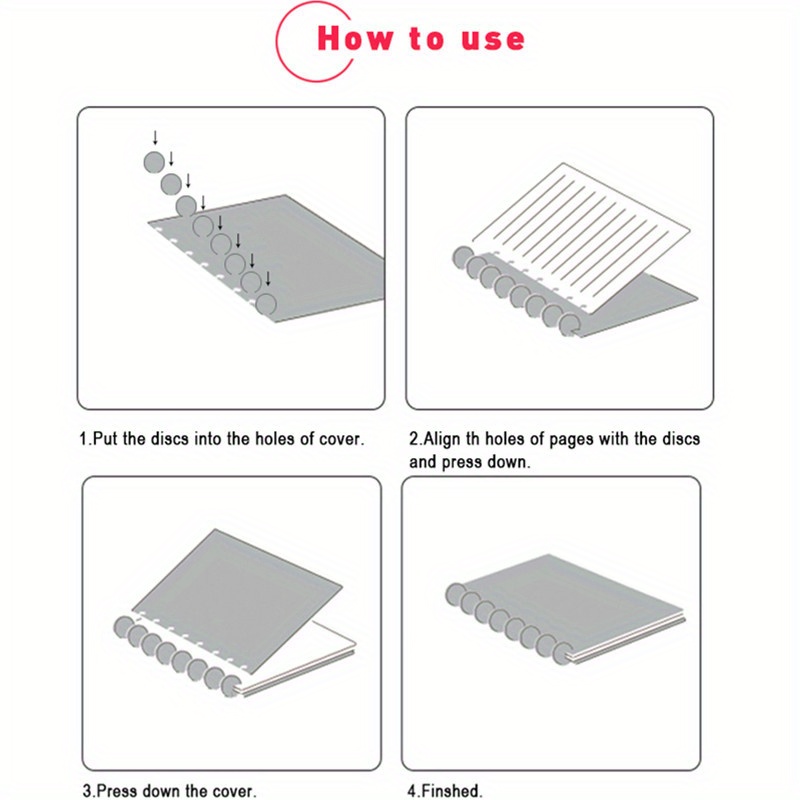 How to use

1.Put the discs into the holes of cover.

2.Align th holes of pages with the discs and press down.

3.Press down the cover.

4.Finshed.