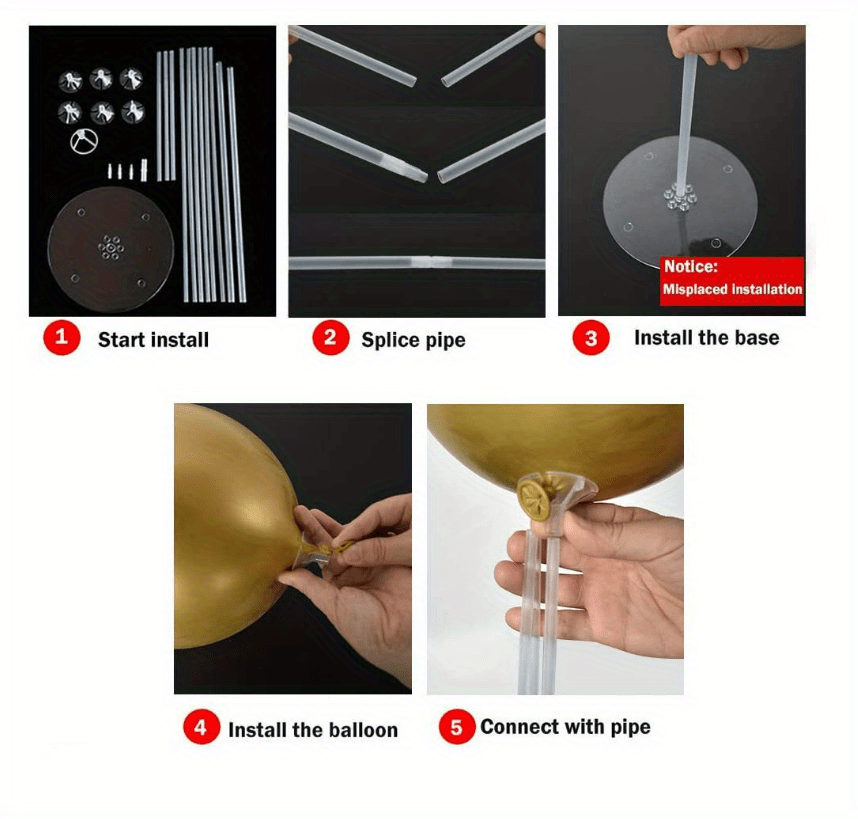 Notice:
Misplaced installation

1 Start install

2 Splice pipe

3 Install the base

4 Install the balloon

5 Connect with pipe