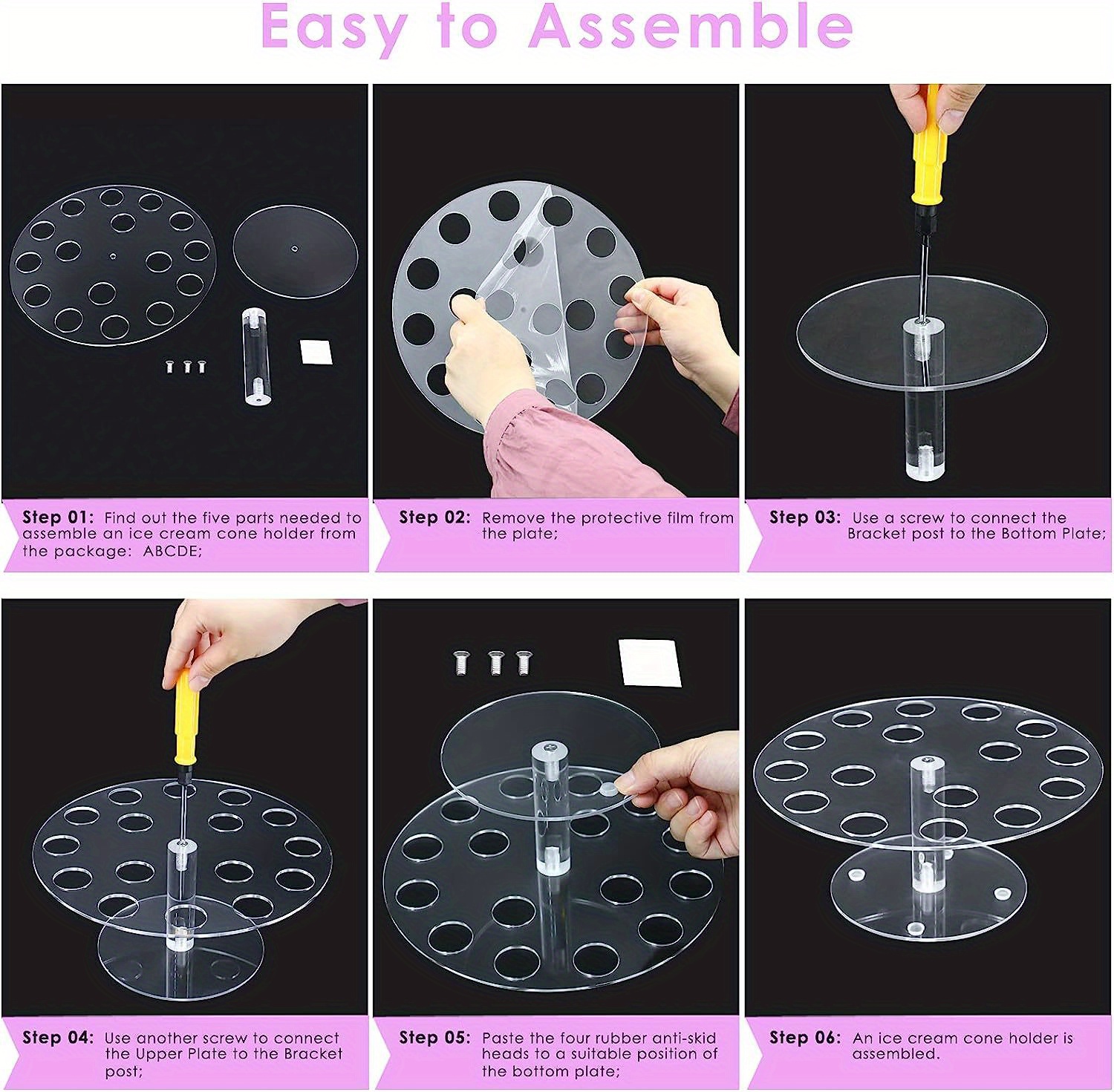 Easy to Assemble

Step 01: Find out the five parts needed to assemble an ice cream cone holder from the package: ABCDE;

Step 02: Remove the protective film from the plate;

Step 03: Use a screw to connect the Bracket post to the Bottom Plate;

Step 04: Use another screw to connect the Upper Plate to the Bracket post;

Step 05: Paste the four rubber anti-skid heads to a suitable position of the bottom plate;

Step 06: An ice cream cone holder is assembled.