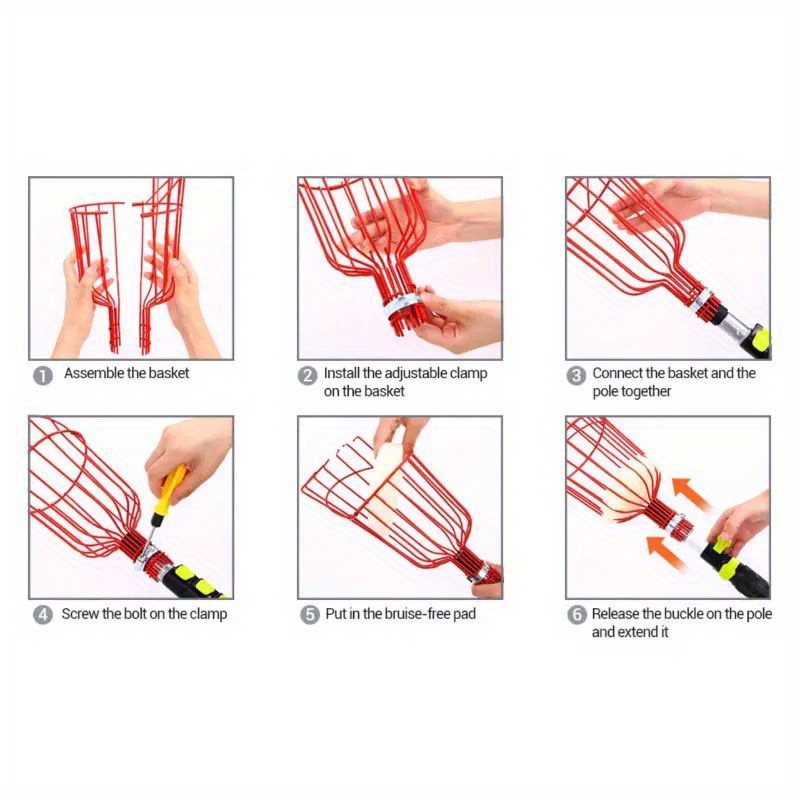 1 Assemble the basket

2 Install the adjustable clamp on the basket

3 Connect the basket and the pole together

4 Screw the bolt on the clamp

5 Put in the bruise-free pad

6 Release the buckle on the pole and extend it