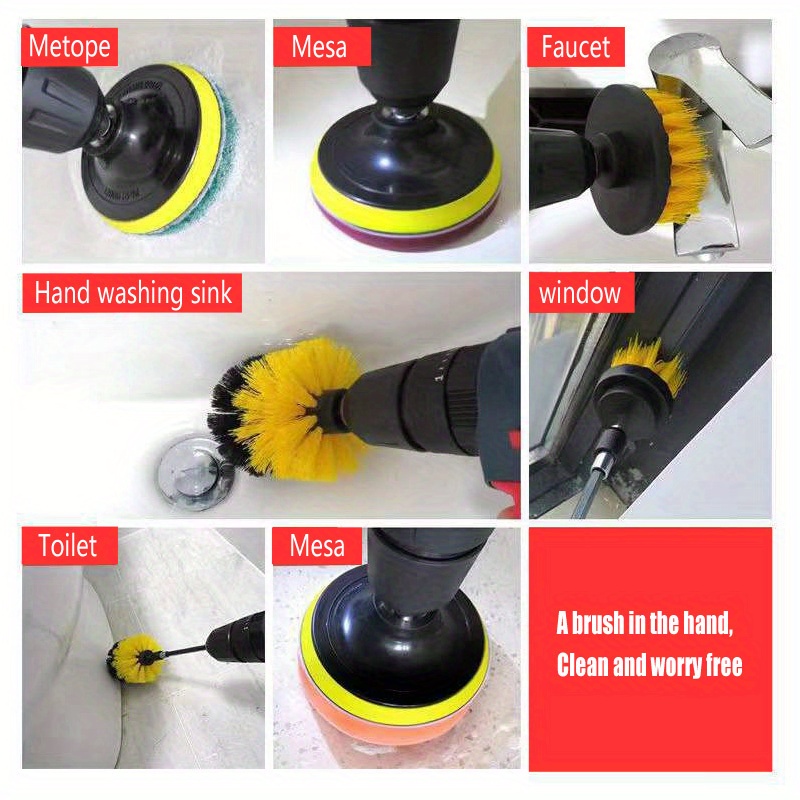 Metope

Mesa

Faucet

Hand washing sink

window

Toilet

Mesa

A brush in the hand,
Clean and worry free