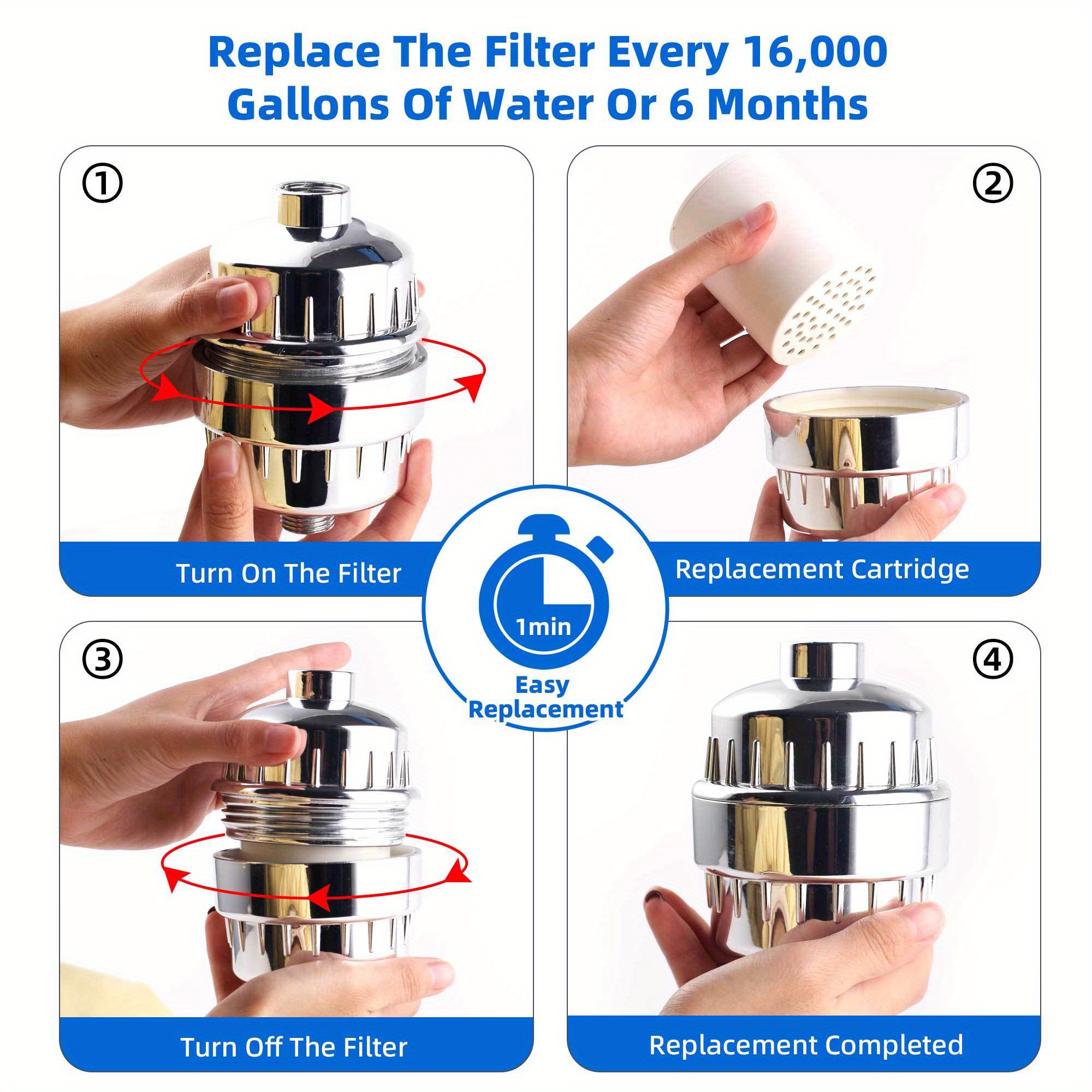 Replace The Filter Every 16,000 Gallons Of Water Or 6 Months

①

Turn On The Filter

②

Replacement Cartridge

1min

Easy Replacement

③

Turn Off The Filter

④

Replacement Completed