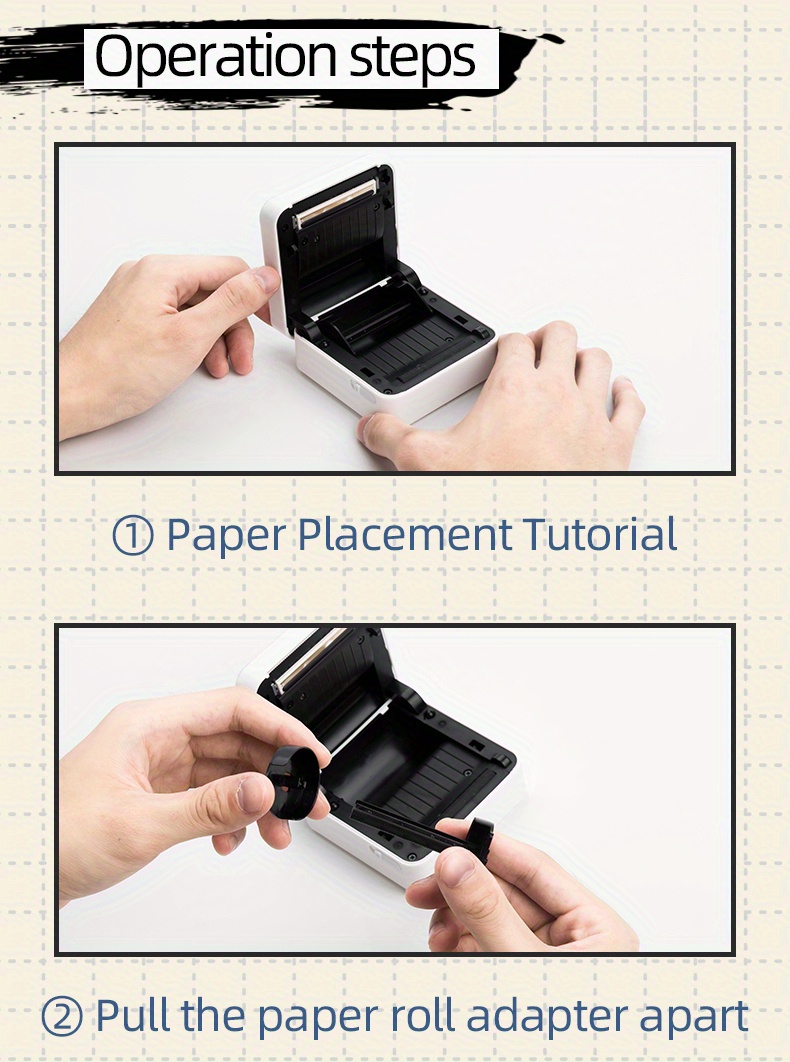 Operation steps

① Paper Placement Tutorial

② Pull the paper roll adapter apart