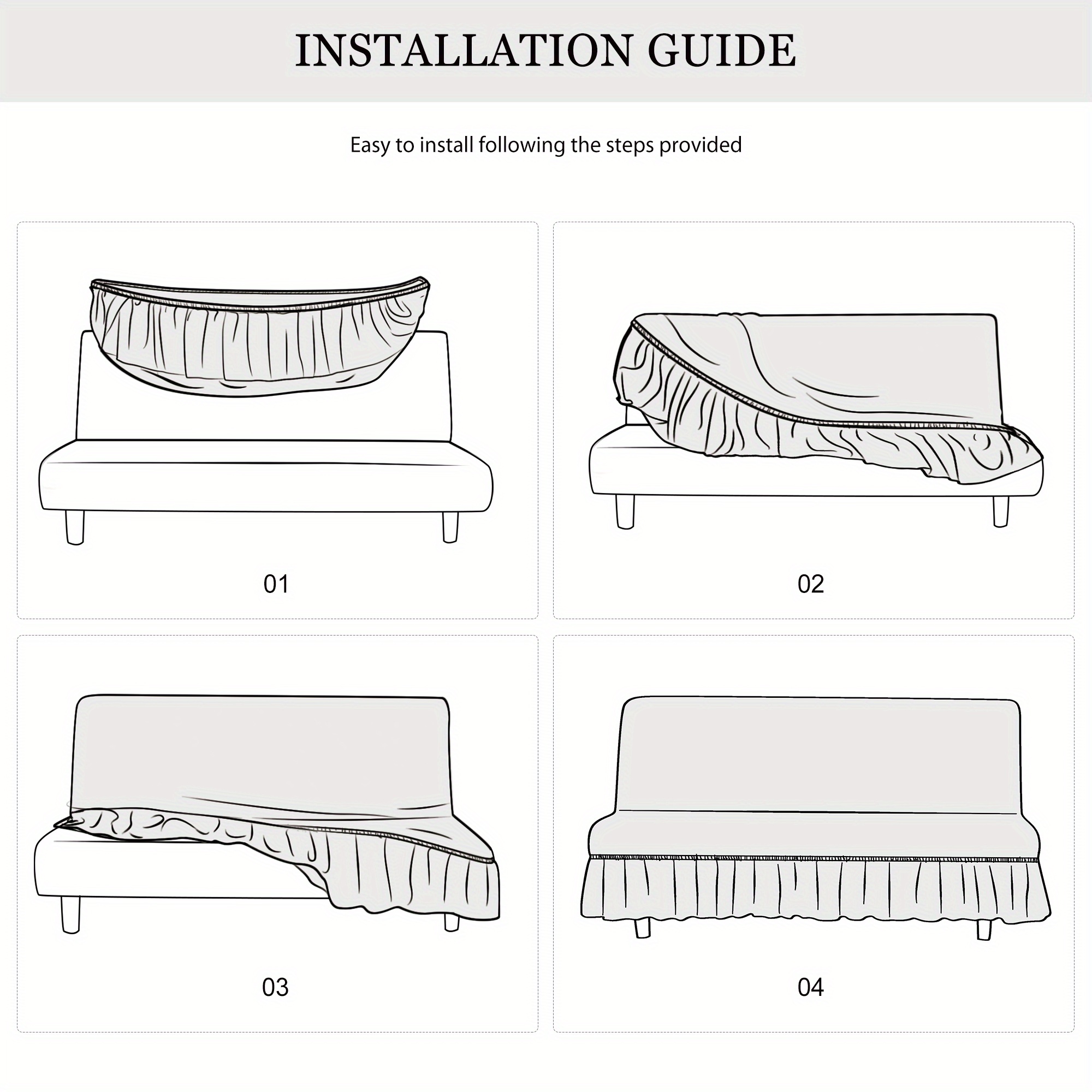 INSTALLATION GUIDE

Easy to install following the steps provided

01

02

03

04