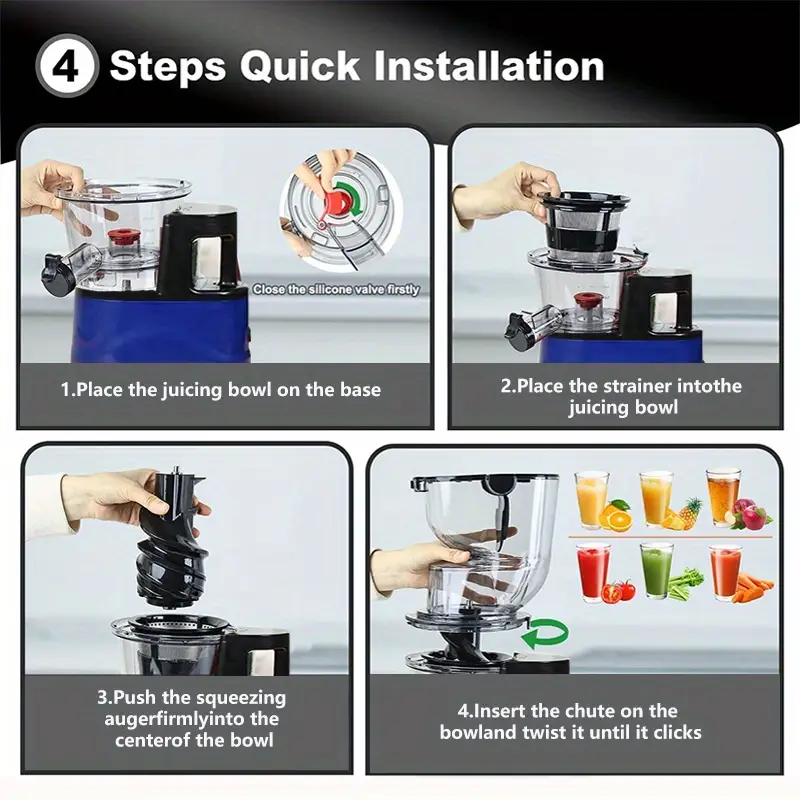 4 Steps Quick Installation

Close the silicone valve firstly

1.Place the juicing bowl on the base

2.Place the strainer intothe juicing bowl

3.Push the squeezing augerfirmlyinto the centerof the bowl

4.Insert the chute on the bowland twist it until it clicks