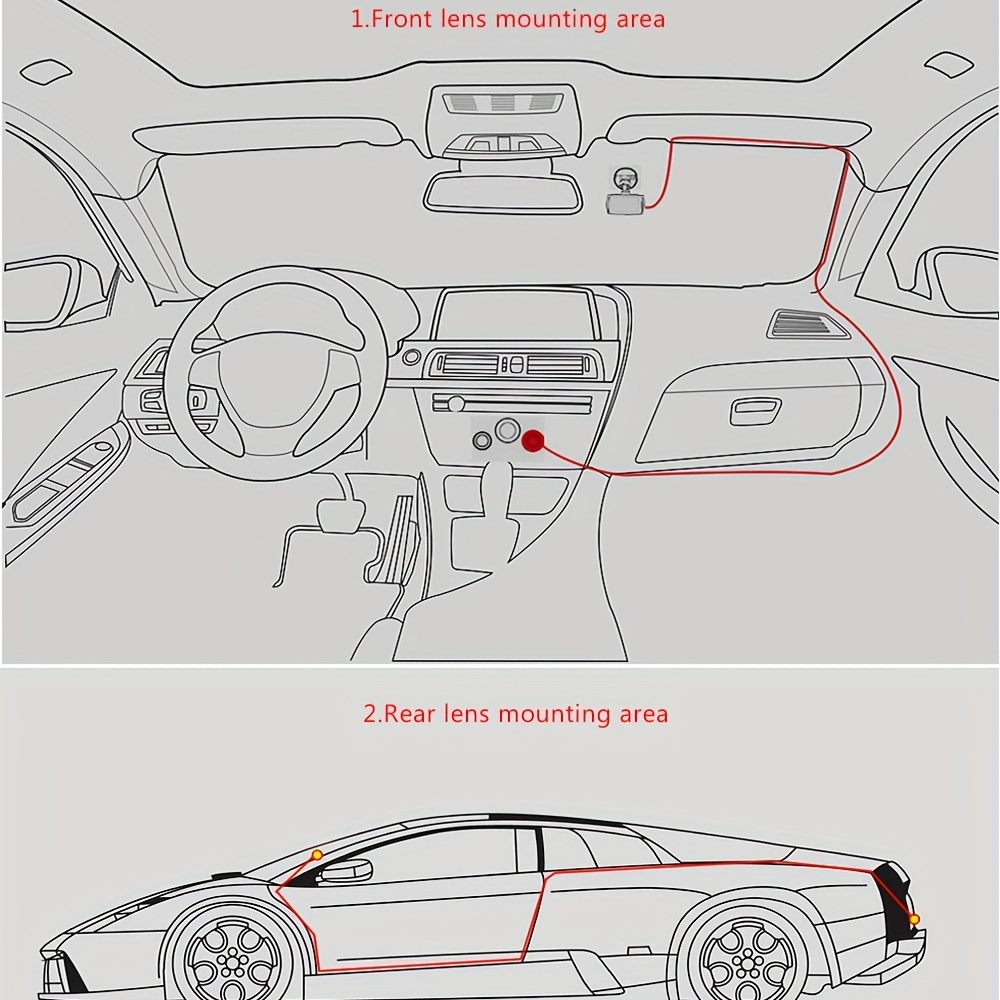 1.Front lens mounting area

2.Rear lens mounting area