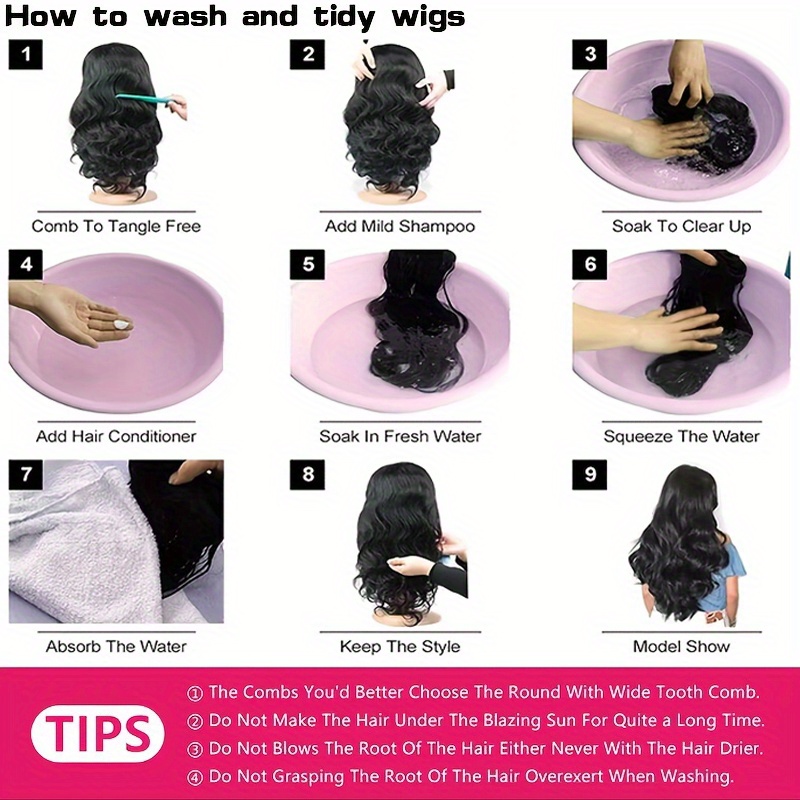 How to wash and tidy wigs

1
Comb To Tangle Free

2
Add Mild Shampoo

3
Soak To Clear Up

4
Add Hair Conditioner

5
Soak In Fresh Water

6
Squeeze The Water

7
Absorb The Water

8
Keep The Style

9
Model Show

TIPS

① The Combs You'd Better Choose The Round With Wide Tooth Comb.
② Do Not Make The Hair Under The Blazing Sun For Quite a Long Time.
③ Do Not Blows The Root Of The Hair Either Never With The Hair Drier.
④ Do Not Grasping The Root Of The Hair Overexert When Washing.