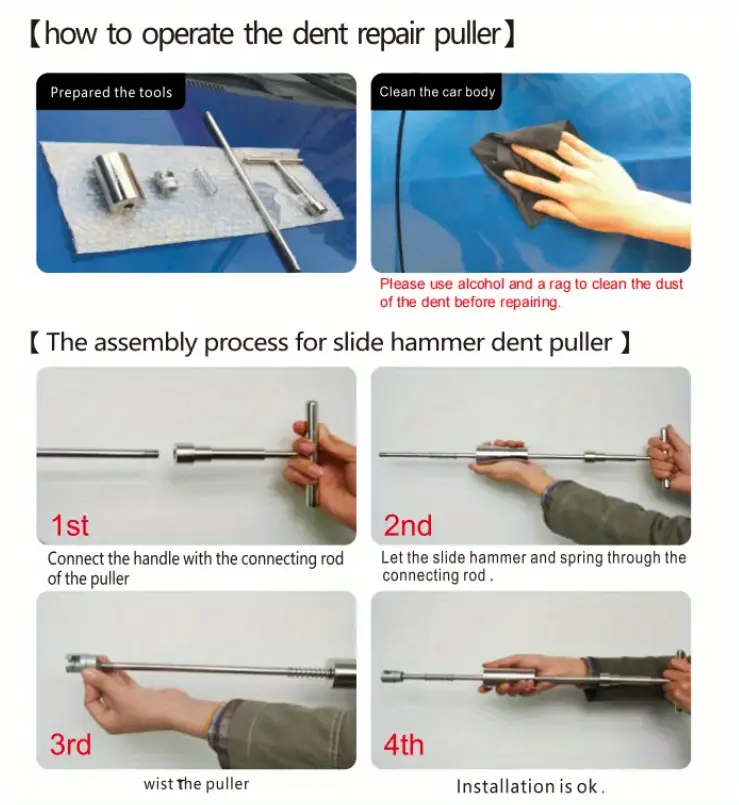 【how to operate the dent repair puller】

Prepared the tools

Clean the car body

Please use alcohol and a rag to clean the dust of the dent before repairing.

【 The assembly process for slide hammer dent puller 】

1st

Connect the handle with the connecting rod of the puller

2nd

Let the slide hammer and spring through the connecting rod .

3rd

wist the puller

4th

Installation is ok .