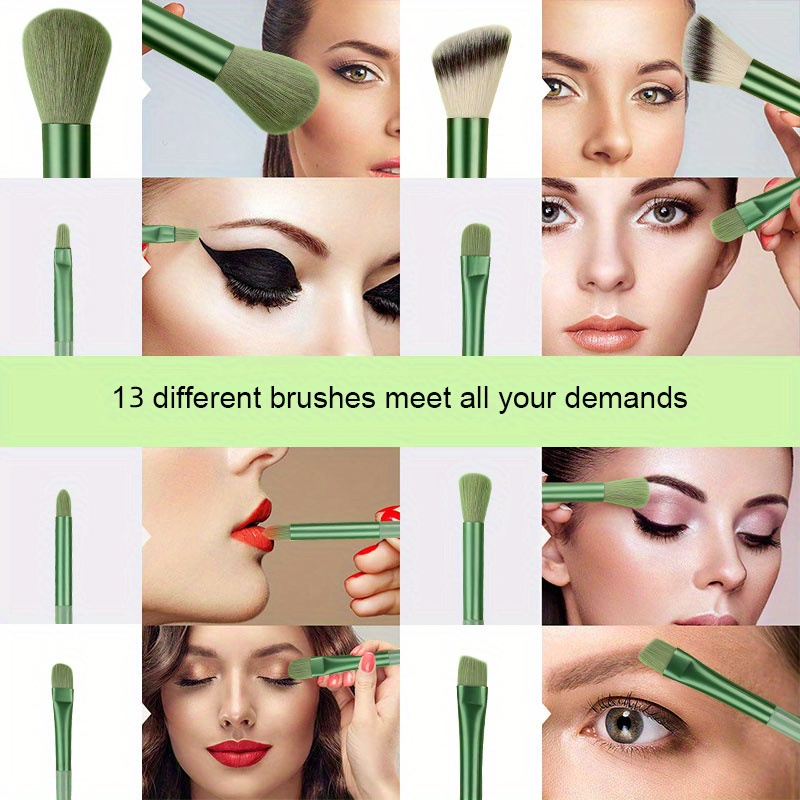 13 different brushes meet all your demands