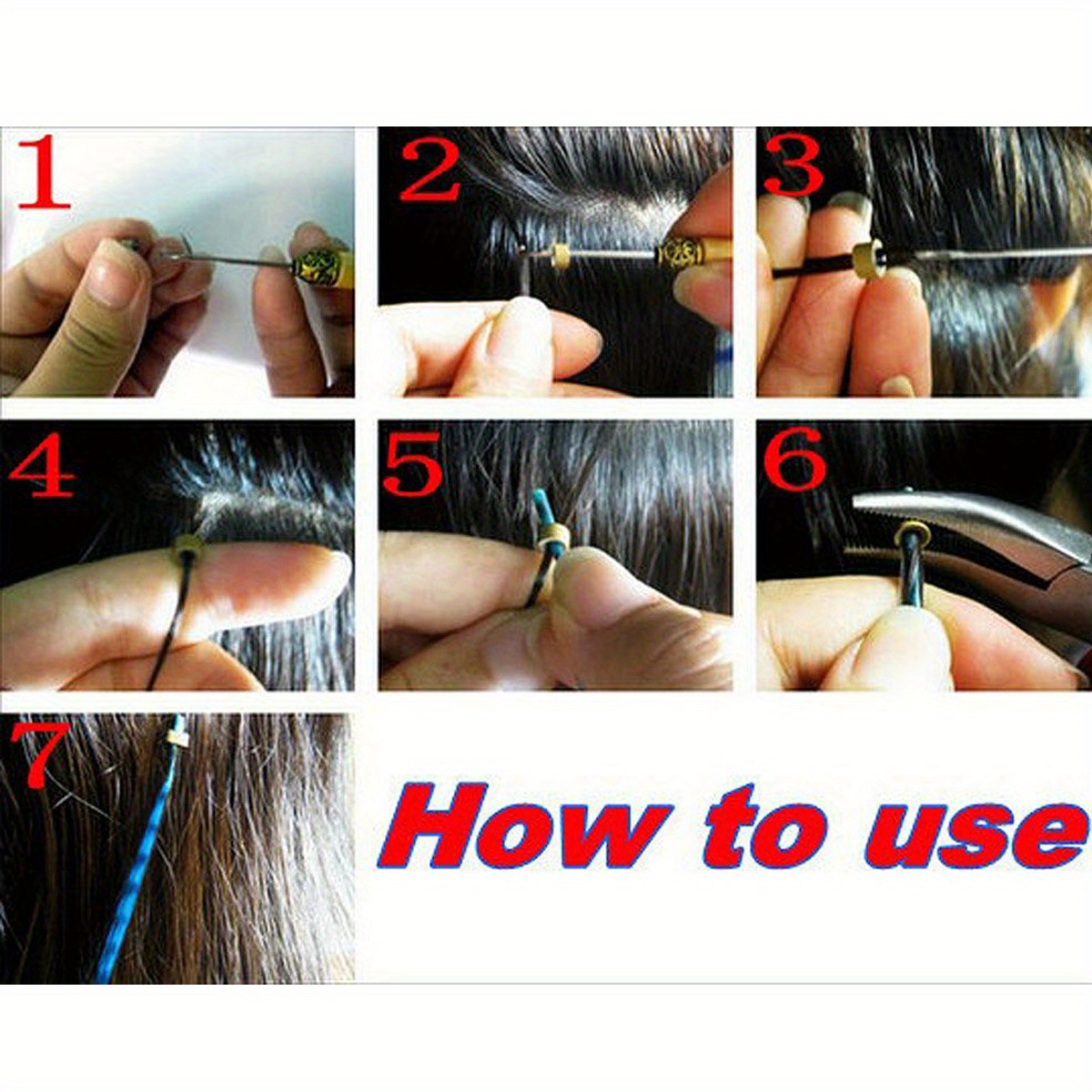 1

2

3

4

5

6

7

How to use