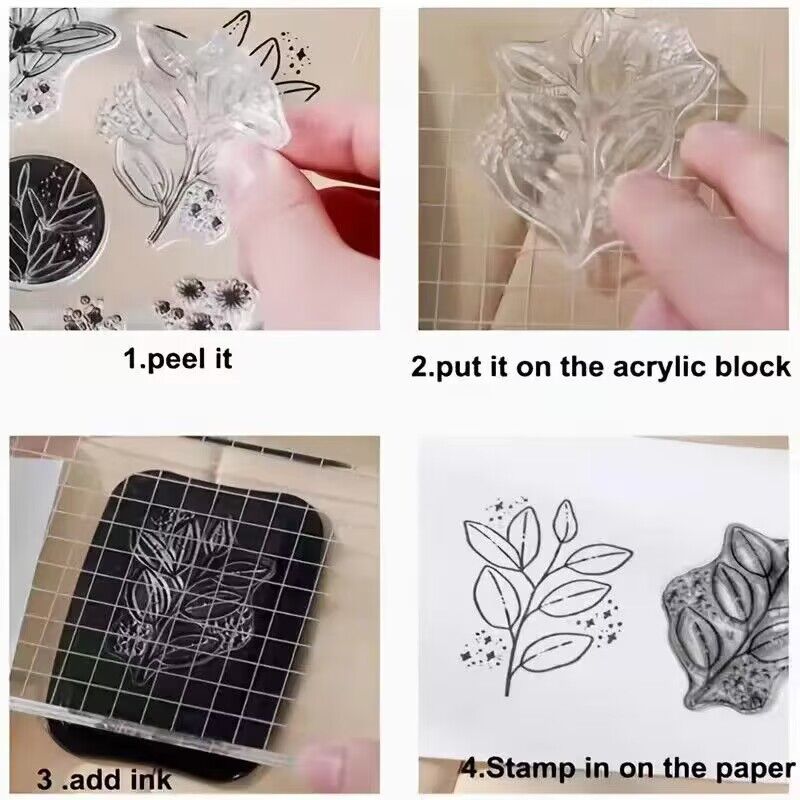 1.peel it

2.put it on the acrylic block

3 .add ink

4.Stamp in on the paper