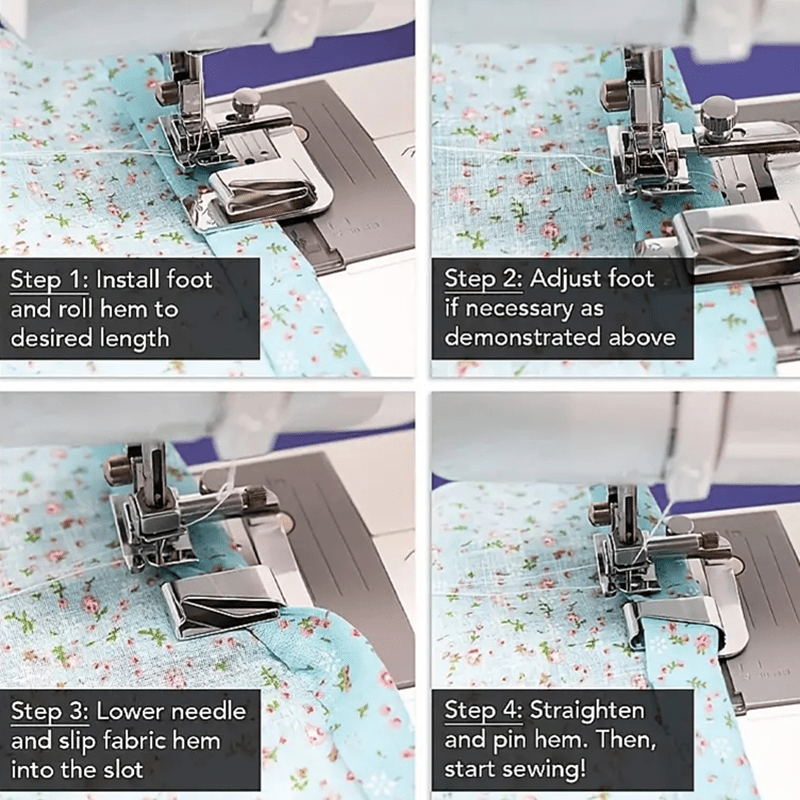 Step 1: Install foot and roll hem to desired length

Step 2: Adjust foot if necessary as demonstrated above

Step 3: Lower needle and slip fabric hem into the slot

Step 4: Straighten and pin hem. Then, start sewing!