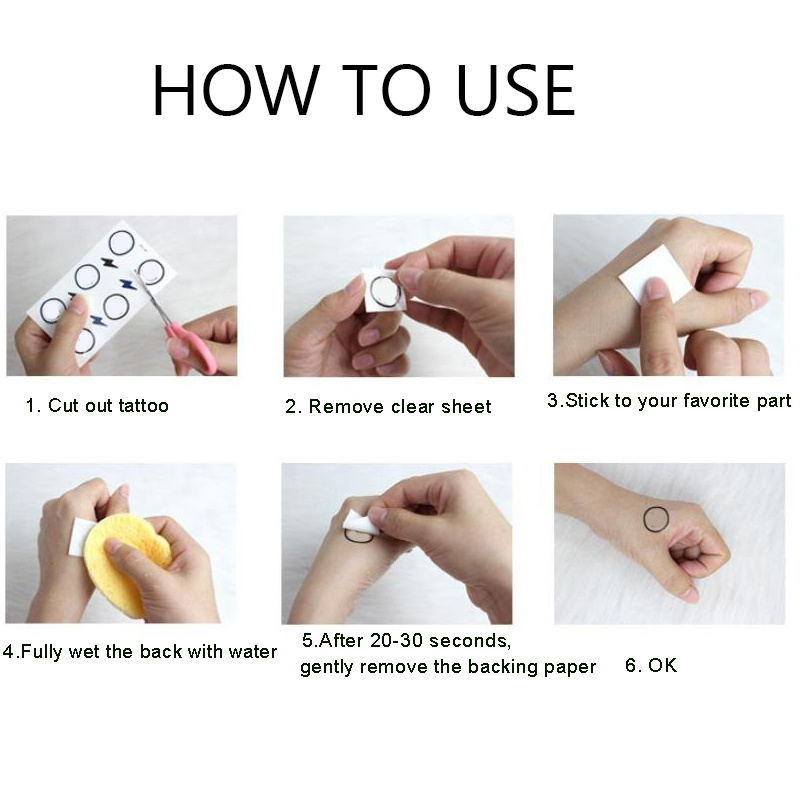 HOW TO USE

1. Cut out tattoo

2. Remove clear sheet

3.Stick to your favorite part

4.Fully wet the back with water

5.After 20-30 seconds, gently remove the backing paper

6. OK