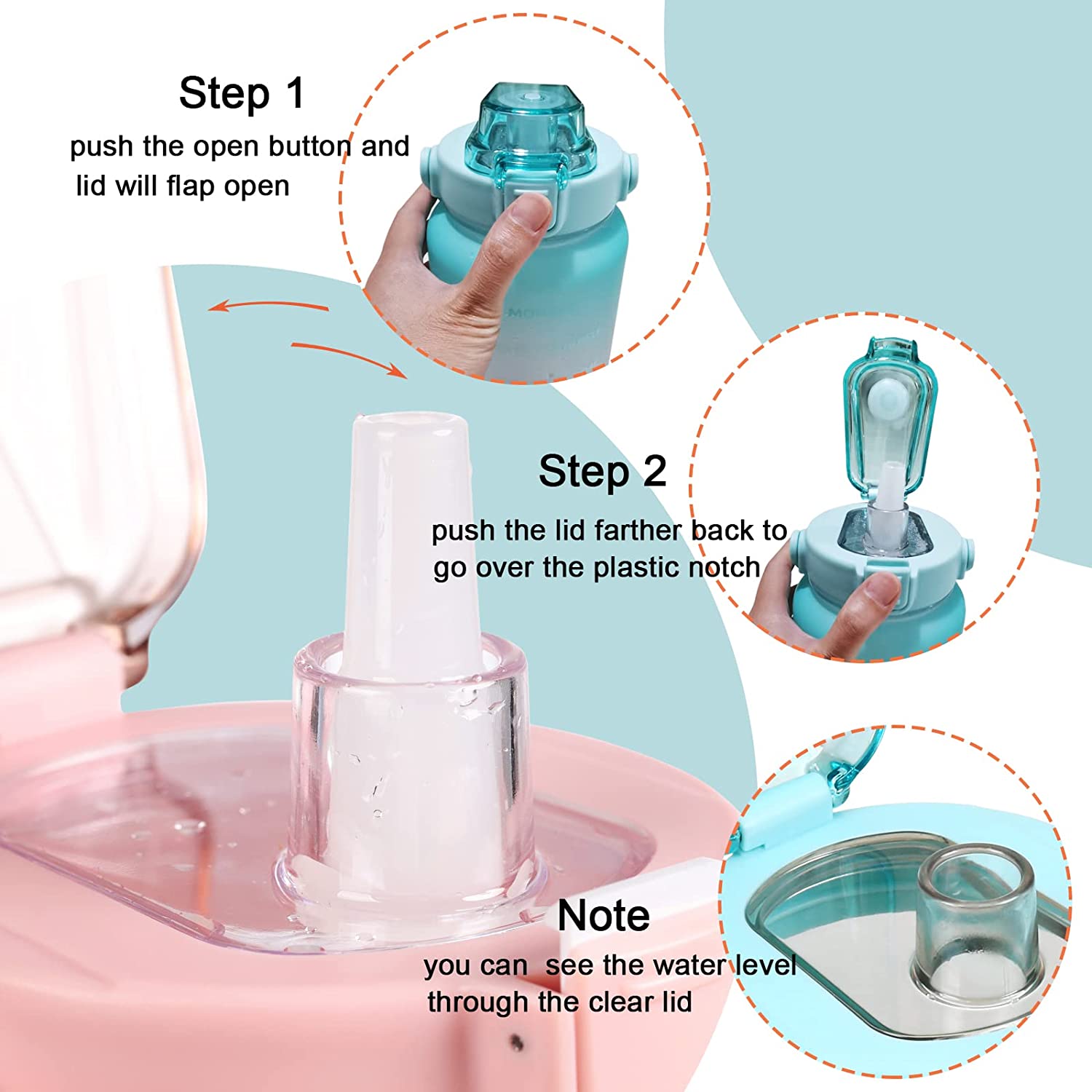 Step 1
push the open button and lid will flap open

Step 2
push the lid farther back to go over the plastic notch

Note
you can  see the water level through the clear lid