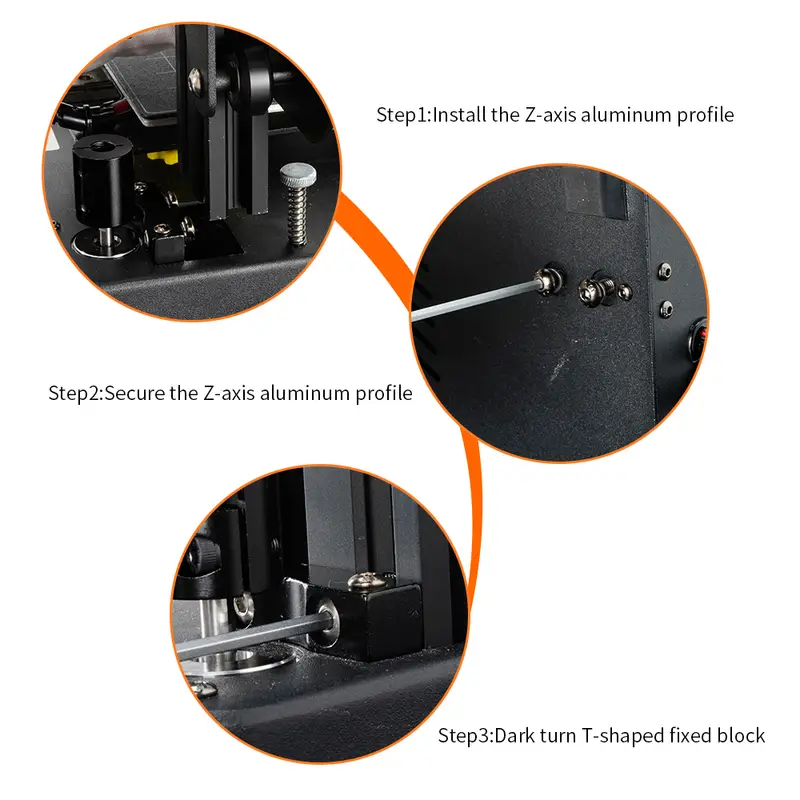 Step1:Install the Z-axis aluminum profile

Step2:Secure the Z-axis aluminum profile

Step3:Dark turn T-shaped fixed block