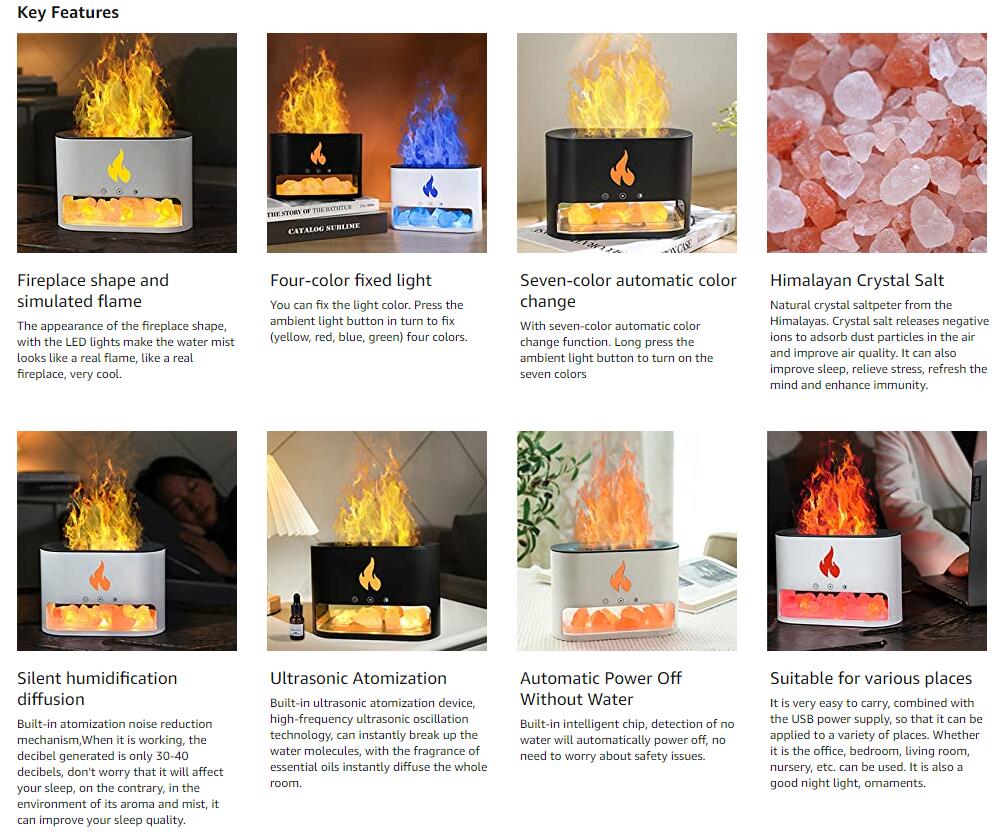 Key Features

THE STORY OF THE BATHTUB
CATALOG SUBLIME

Fireplace shape and simulated flame

The appearance of the fireplace shape, with the LED lights make the water mist looks like a real flame, like a real fireplace, very cool.

Four-color fixed light

You can fix the light color. Press the ambient light button in turn to fix (yellow, red, blue, green) four colors.

Seven-color automatic color change

With seven-color automatic color change function. Long press the ambient light button to turn on the seven colors

Himalayan Crystal Salt

Natural crystal saltpeter from the Himalayas. Crystal salt releases negative ions to adsorb dust particles in the air and improve air quality. It can also improve sleep, relieve stress, refresh the mind and enhance immunity.

Silent humidification diffusion

Built-in atomization noise reduction mechanism,When it is working, the decibel generated is only 30-40 decibels, don't worry that it will affect your sleep, on the contrary, in the environment of its aroma and mist, it can improve your sleep quality.

Ultrasonic Atomization

Built-in ultrasonic atomization device, high-frequency ultrasonic oscillation technology, can instantly break up the water molecules, with the fragrance of essential oils instantly diffuse the whole room.

Automatic Power Off Without Water

Built-in intelligent chip, detection of no water will automatically power off, no need to worry about safety issues.

Suitable for various places

It is very easy to carry, combined with the USB power supply, so that it can be applied to a variety of places. Whether it is the office, bedroom, living room, nursery, etc. can be used. It is also a good night light, ornaments.