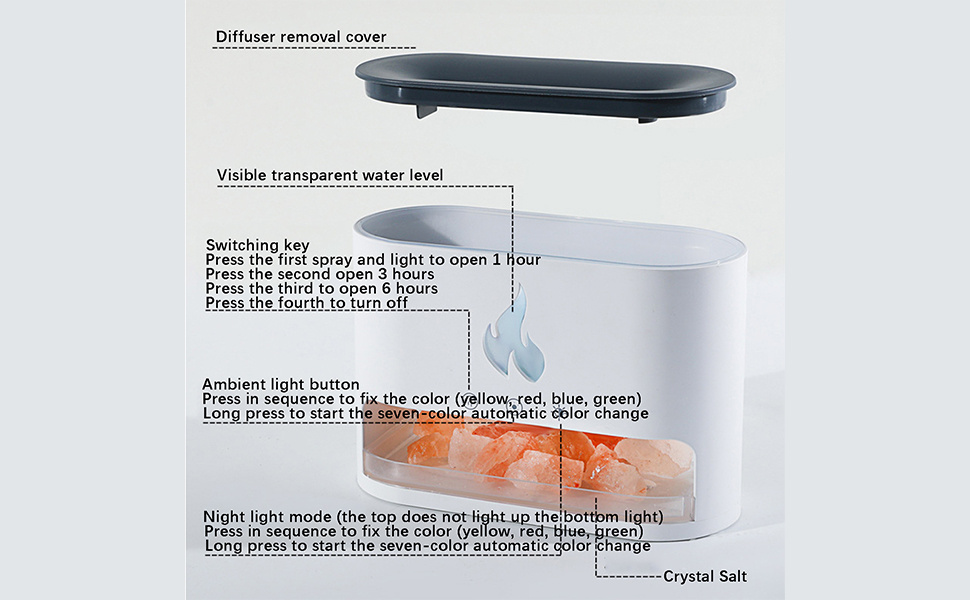 Diffuser removal cover

Visible transparent water level

Switching key
Press the first spray and light to open 1 hour
Press the second open 3 hours
Press the third to open 6 hours
Press the fourth to turn off

Ambient light button
Press in sequence to fix the color (yellow, red, blue, green)
Long press to start the seven-color automatic color change

Night light mode (the top does not light up the bottom light)
Press in sequence to fix the color (yellow, red, blue, green)
Long press to start the seven-color automatic color change

Crystal Salt