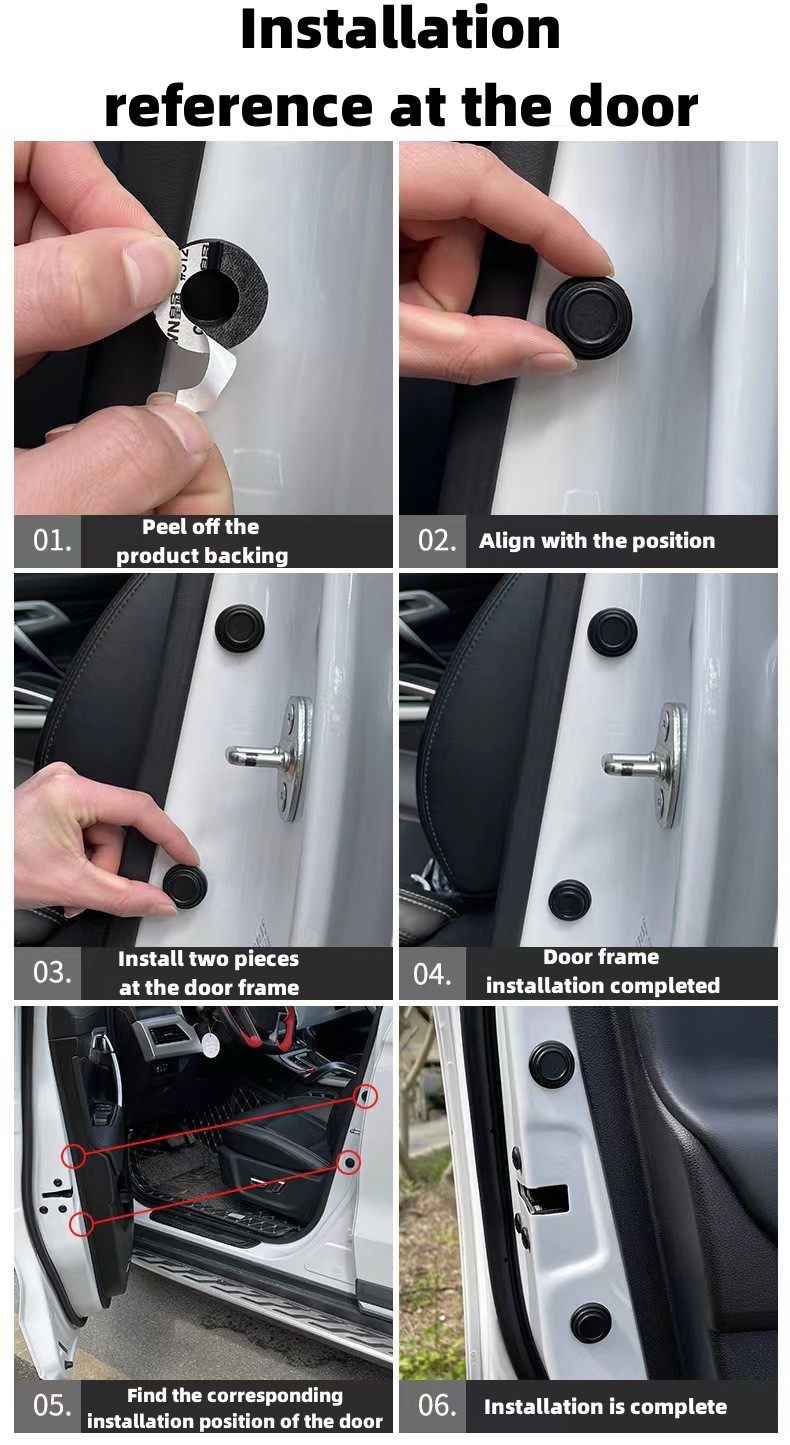 Installation reference at the door

01. Peel off the product backing

02. Align with the position

03. Install two pieces at the door frame

04. Door frame installation completed

05. Find the corresponding installation position of the door

06. Installation is complete