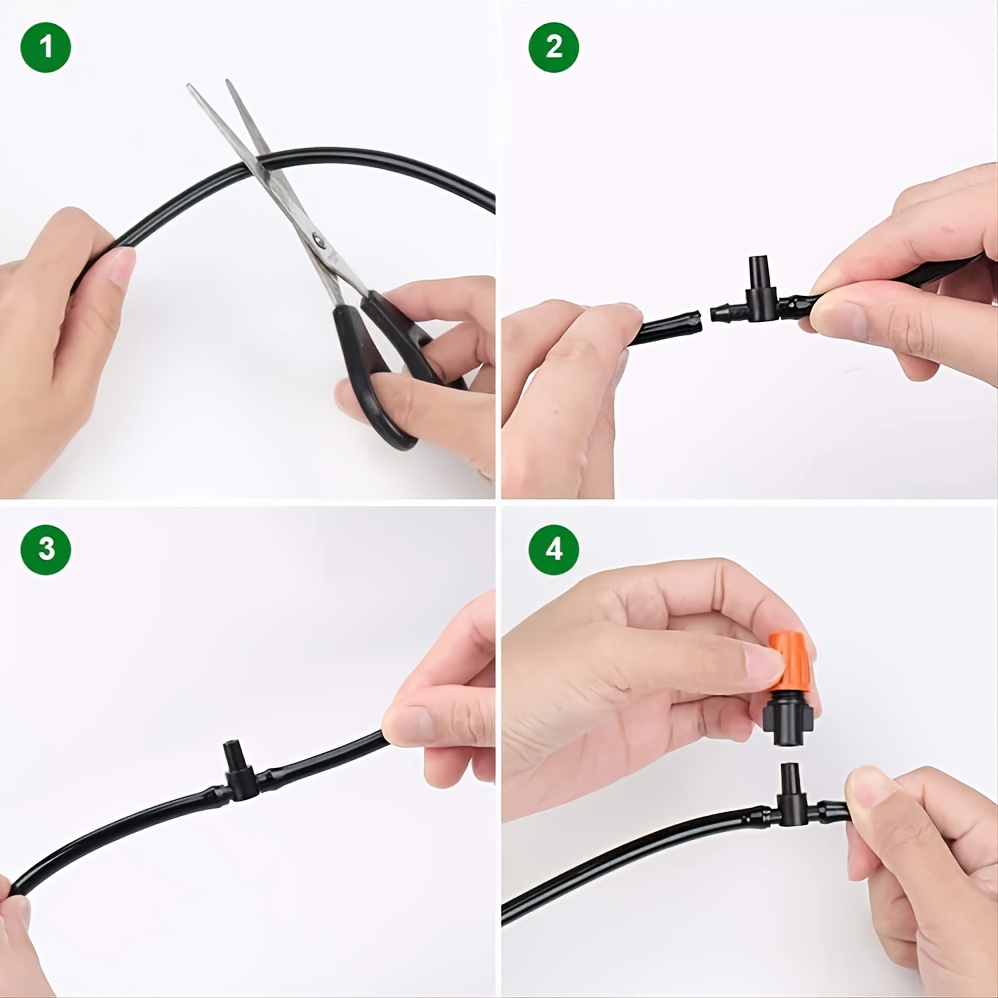 1

2

3

4