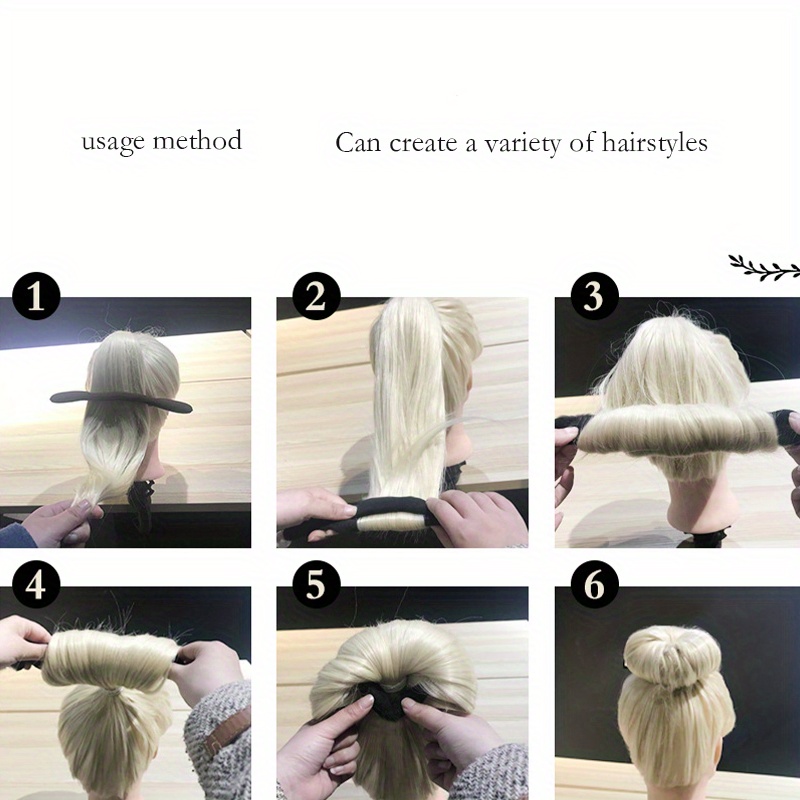 usage method

Can create a variety of hairstyles

1

2

3

4

5

6