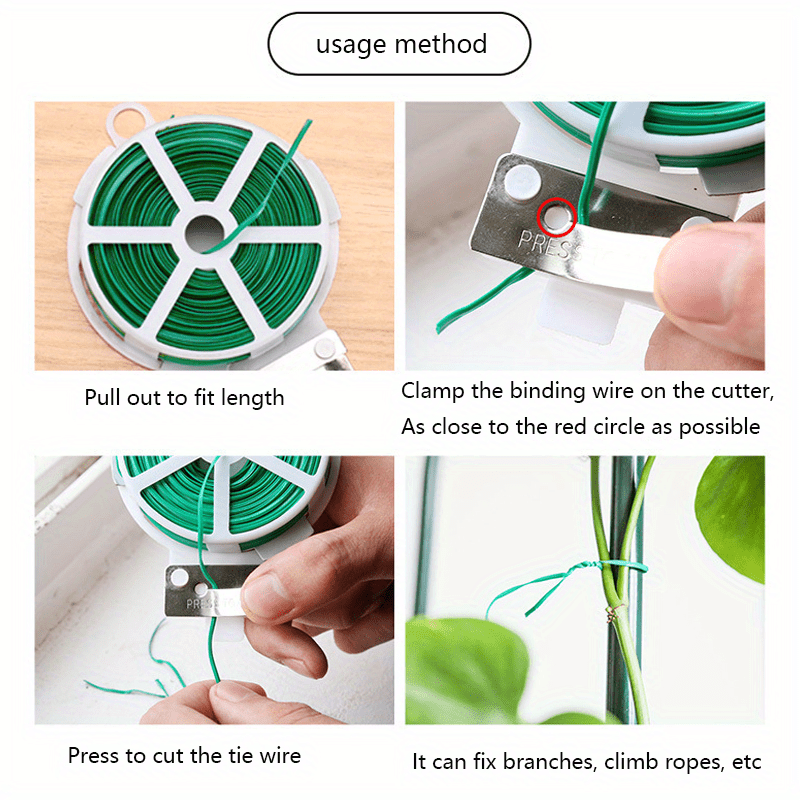 usage method

PRESS

Pull out to fit length

Clamp the binding wire on the cutter, As close to the red circle as possible

PRESS

Press to cut the tie wire

It can fix branches, climb ropes, etc