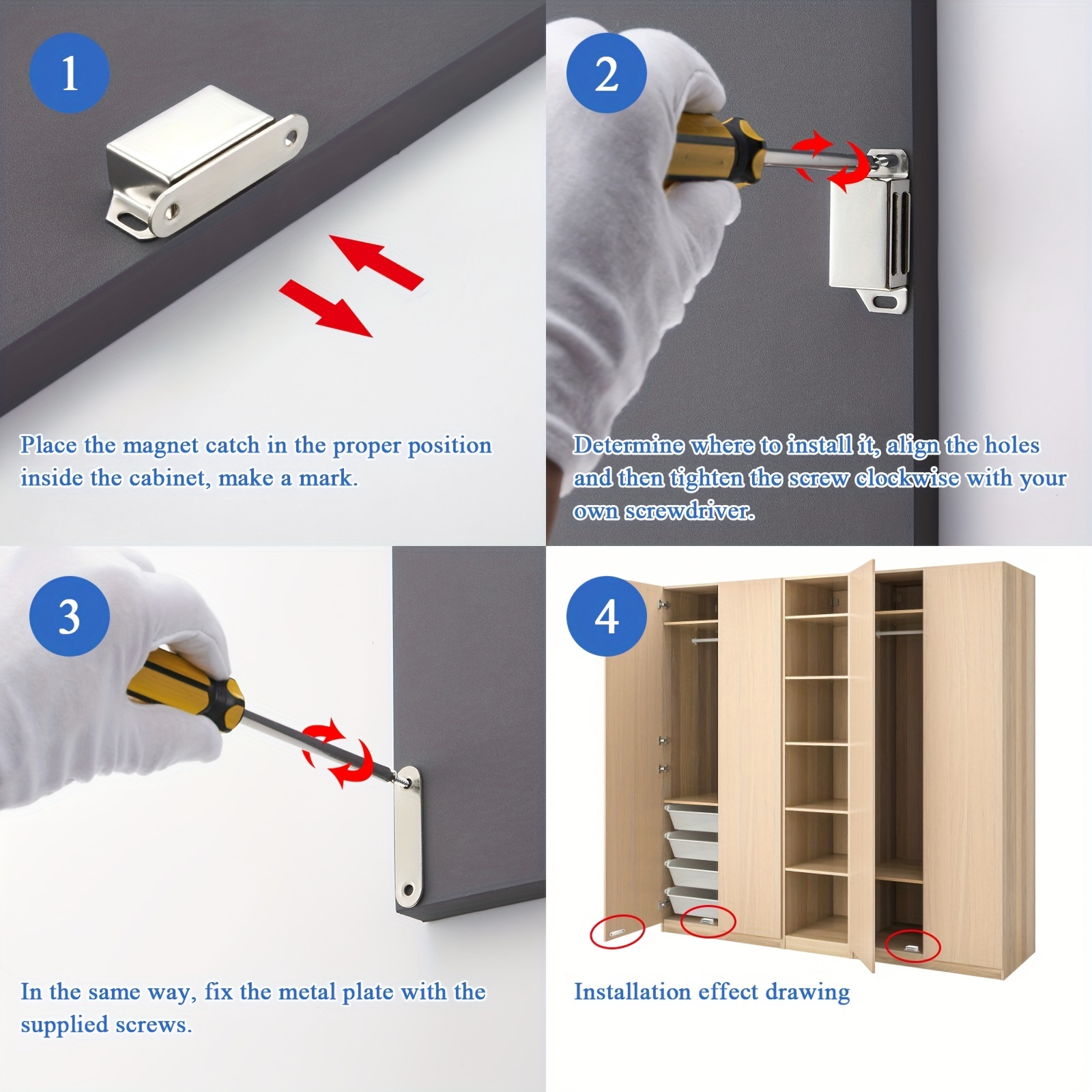 1

Place the magnet catch in the proper position inside the cabinet, make a mark.

2

Determine where to install it, align the holes and then tighten the screw clockwise with your own screwdriver.

3

In the same way, fix the metal plate with the supplied screws.

4

Installation effect drawing