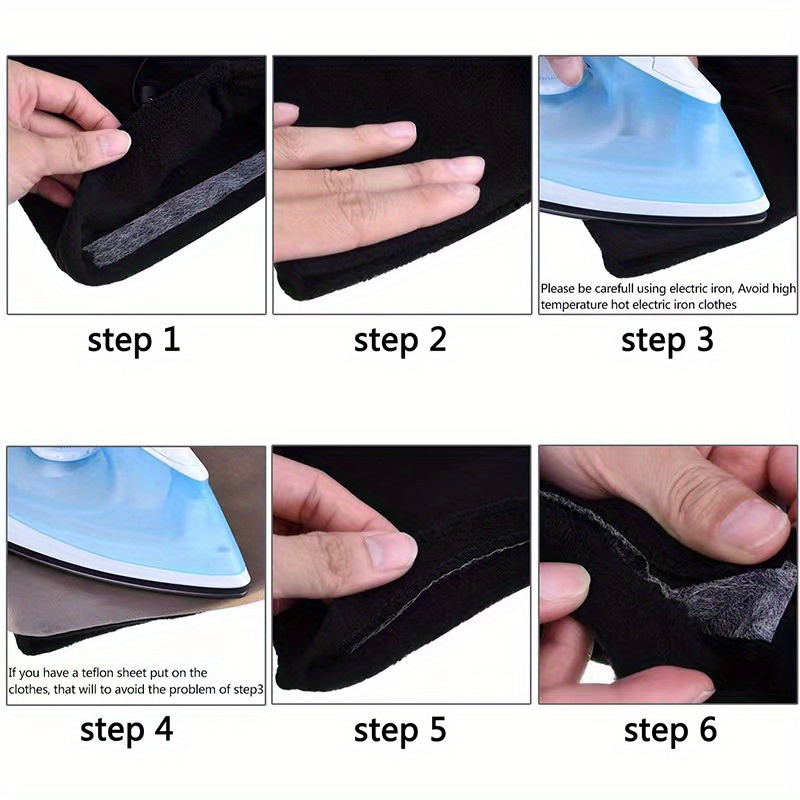 step 1

step 2

Please be carefull using electric iron, Avoid high temperature hot electric iron clothes

step 3

If you have a teflon sheet put on the clothes, that will to avoid the problem of step3

step 4

step 5

step 6