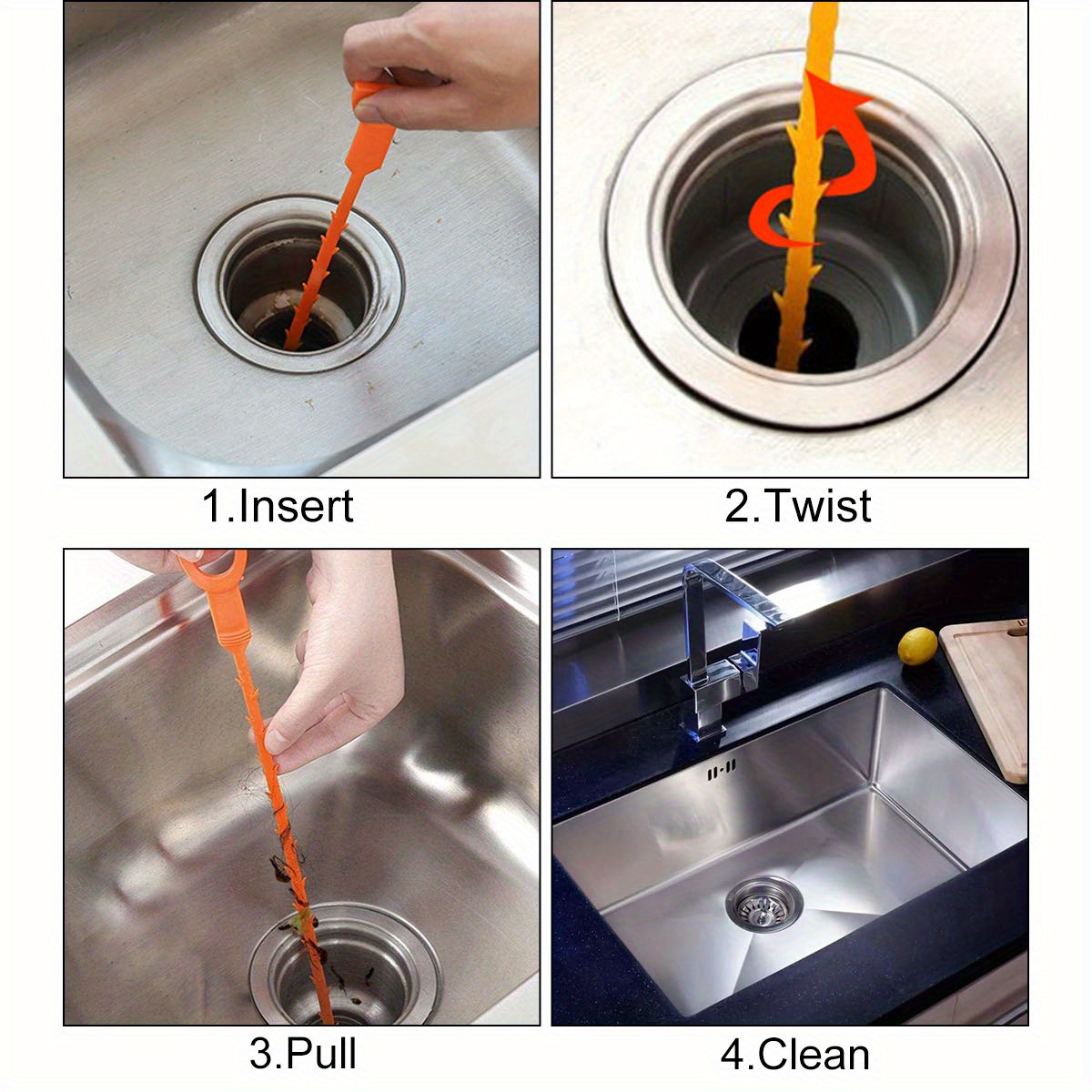 1.Insert

2.Twist

3.Pull

4.Clean