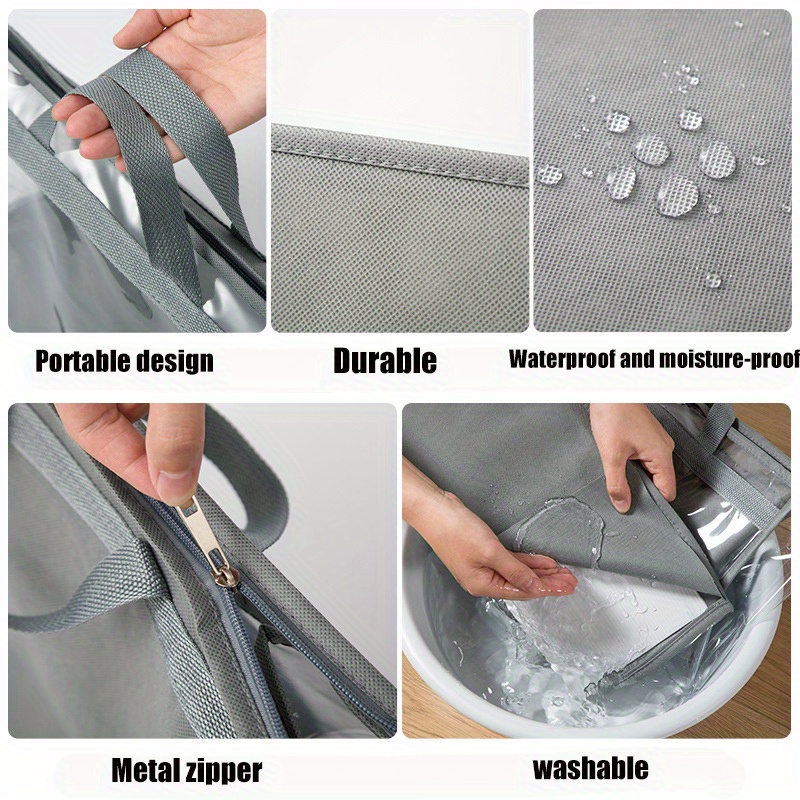 Portable design

Durable

Waterproof and moisture-proof

Metal zipper

washable