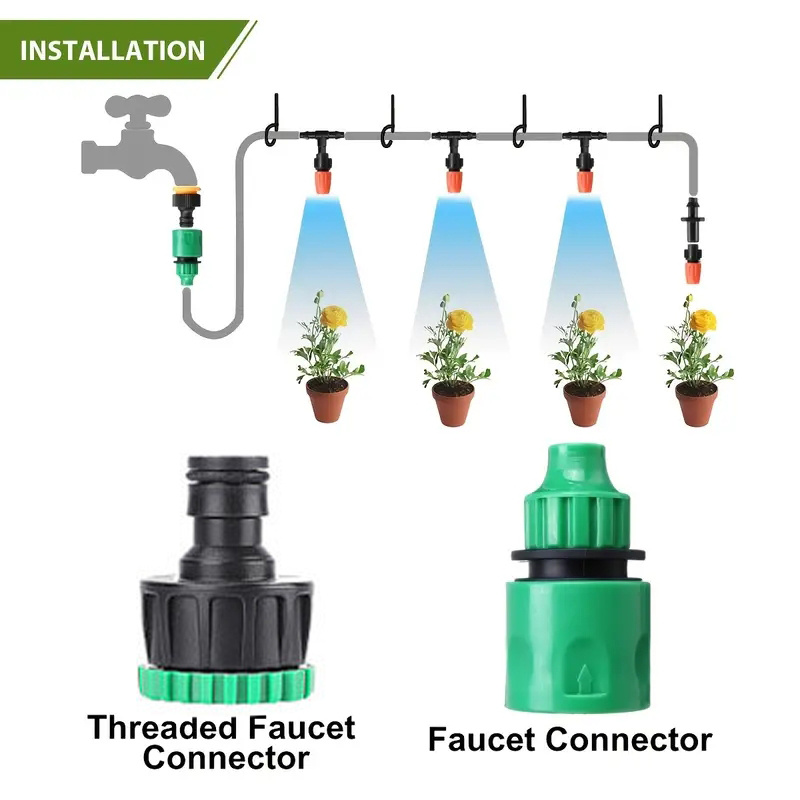 INSTALLATION

Threaded Faucet Connector

Faucet Connector