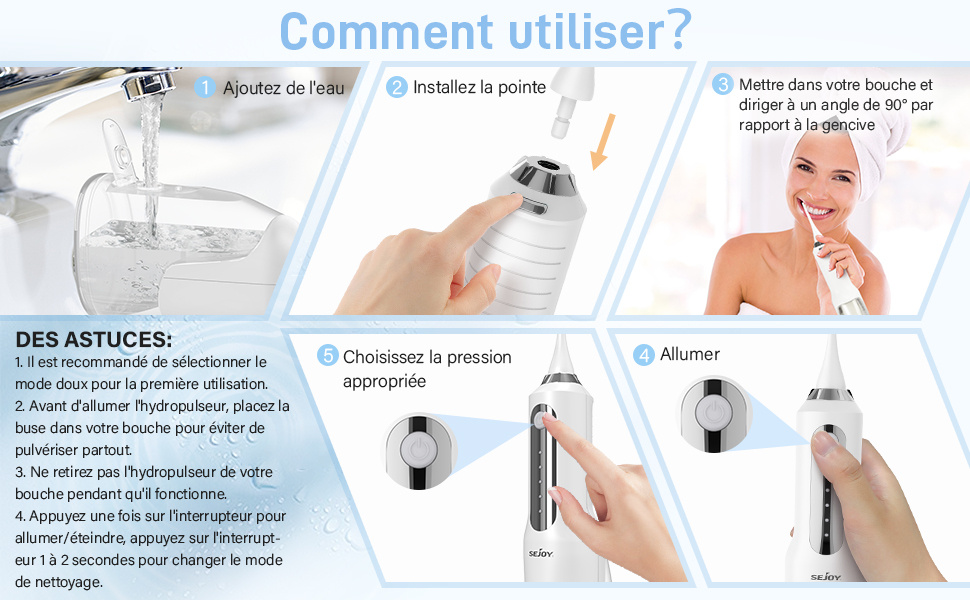 Comment utiliser?

1 Ajoutez de l'eau

2 Installez la pointe

3 Mettre dans votre bouche et diriger à un angle de 90° par rapport à la gencive

DES ASTUCES:
1. Il est recommandé de sélectionner le mode doux pour la première utilisation.
2. Avant d'allumer l'hydropulseur, placez la buse dans votre bouche pour éviter de pulvériser partout.
3. Ne retirez pas l'hydropulseur de votre bouche pendant qu'il fonctionne.
4. Appuyez une fois sur l'interrupteur pour allumer/éteindre, appuyez sur l'interrupteur 1 à 2 secondes pour changer le mode de nettoyage.

5 Choisissez la pression appropriée

SEJOY

4 Allumer

SEJOY