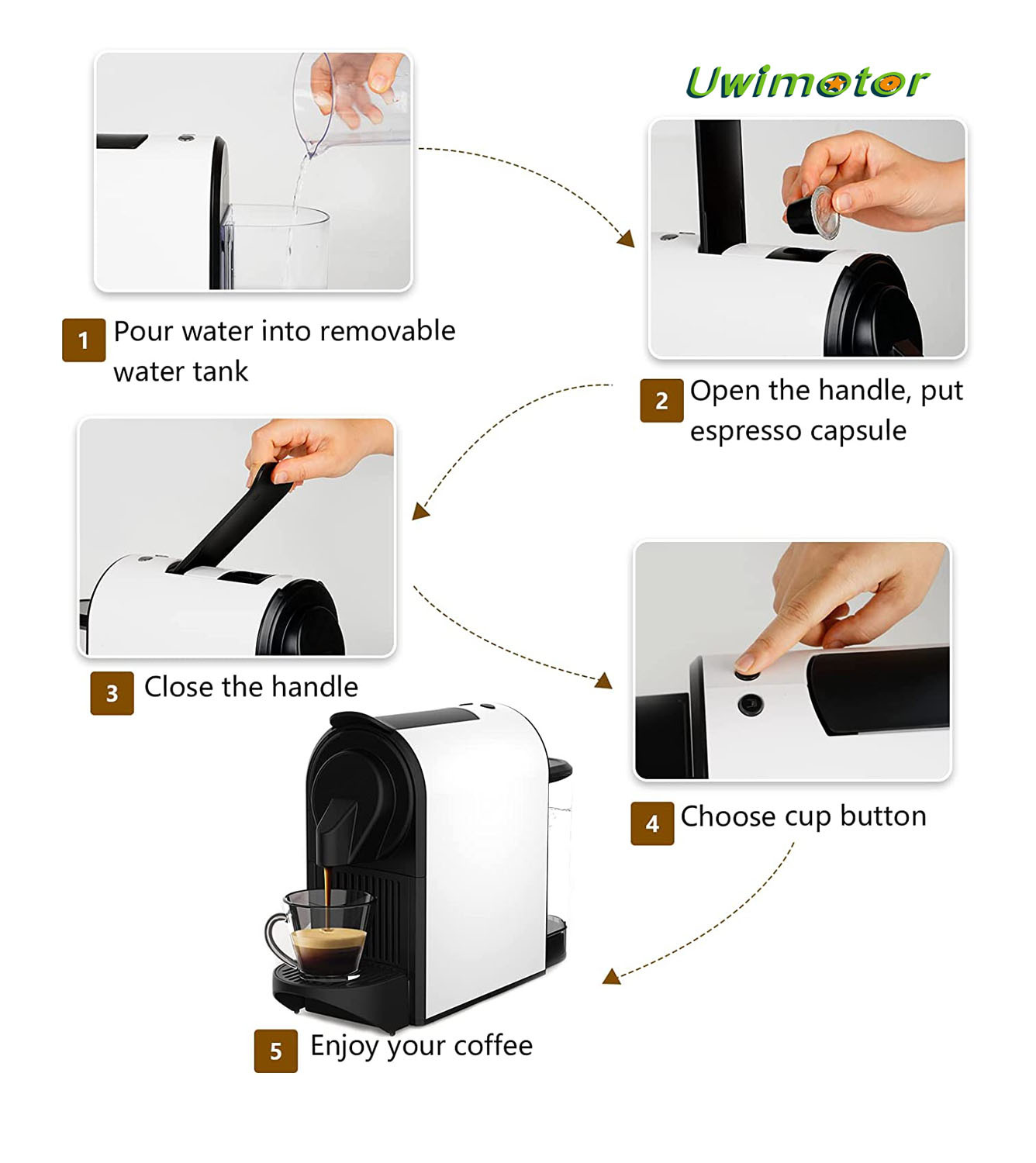 Uwimotor

1 Pour water into removable water tank

2 Open the handle, put espresso capsule

3 Close the handle

4 Choose cup button

5 Enjoy your coffee