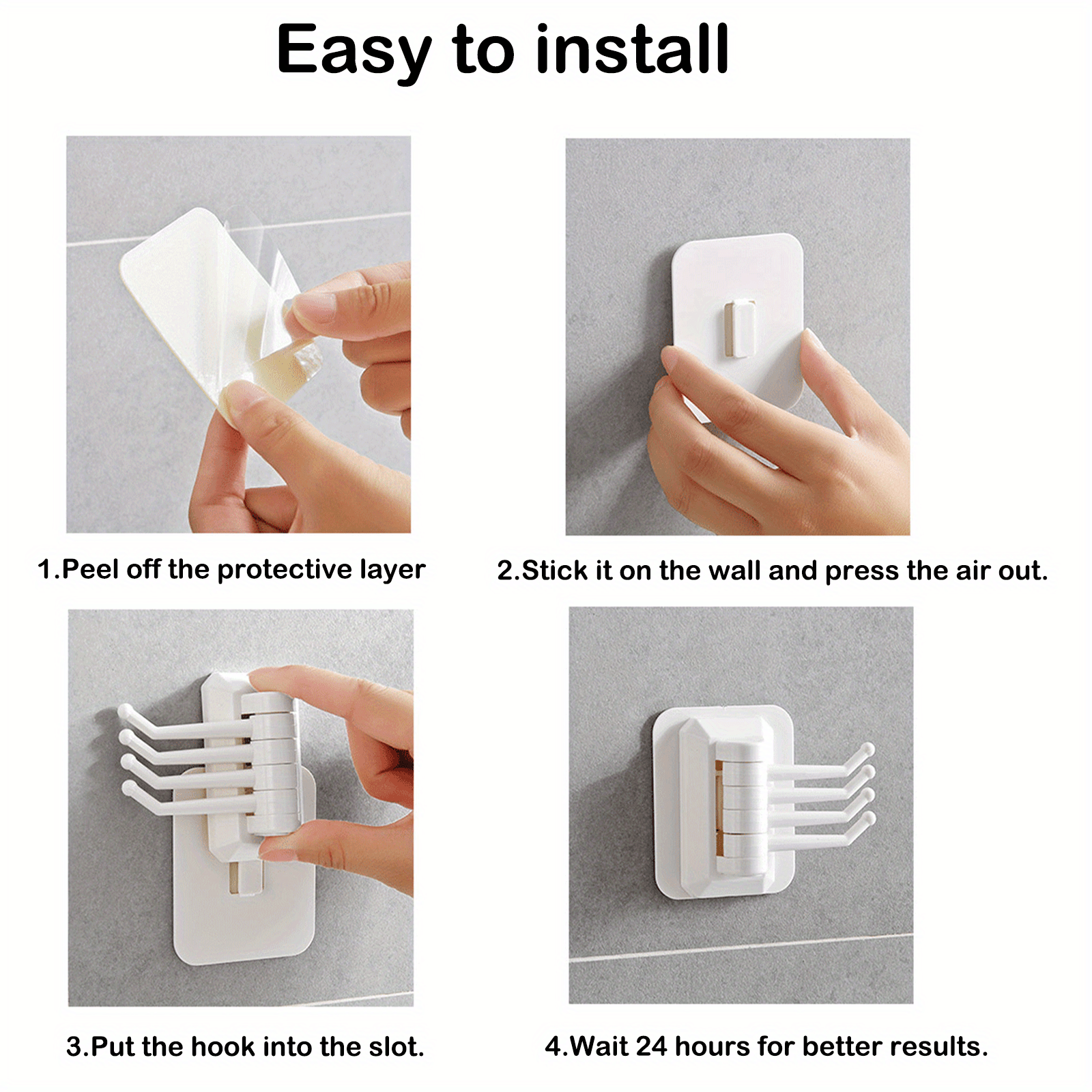 Easy to install

1.Peel off the protective layer

2.Stick it on the wall and press the air out.

3.Put the hook into the slot.

4.Wait 24 hours for better results.