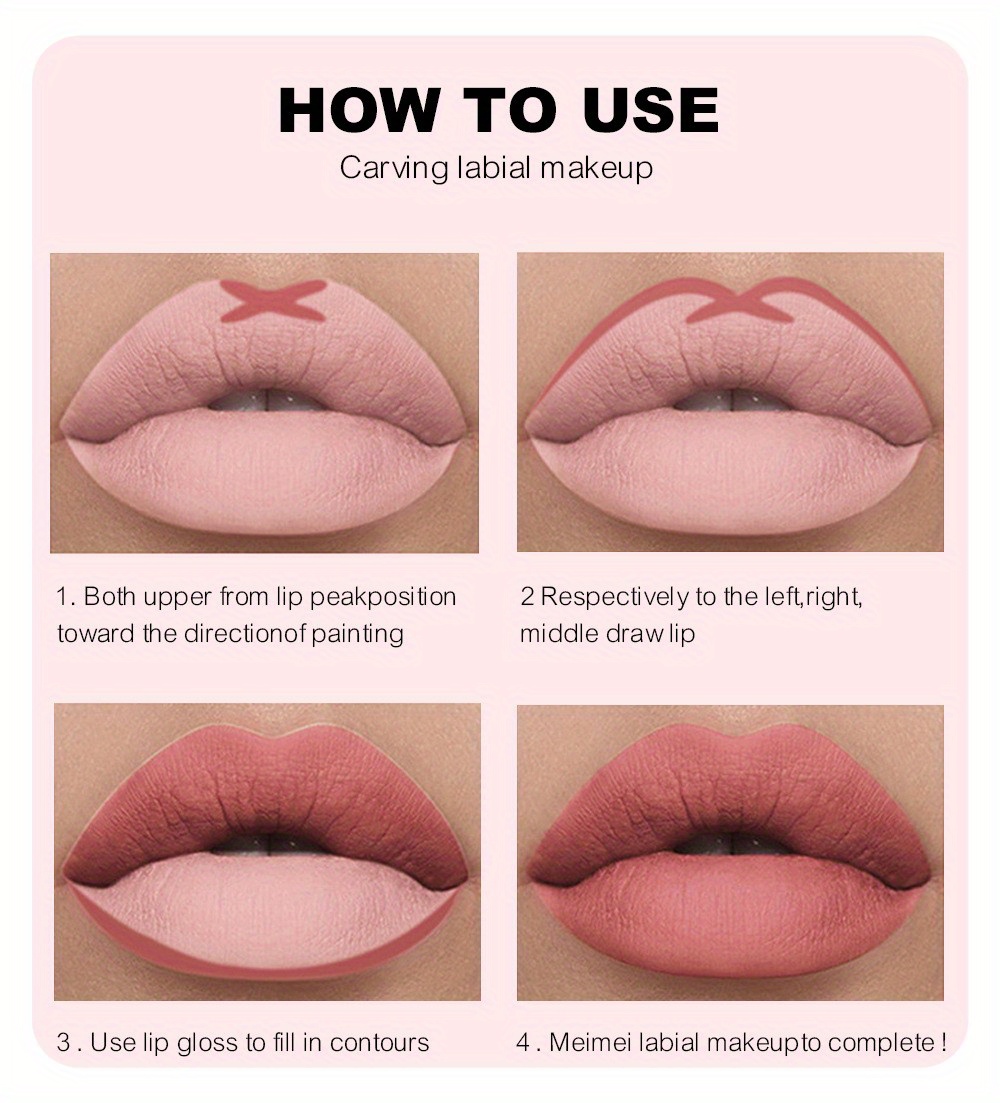 HOW TO USE
Carving labial makeup

1. Both upper from lip peakposition toward the directionof painting

2 Respectively to the left,right, middle draw lip

3 . Use lip gloss to fill in contours

4 . Meimei labial makeupto complete !