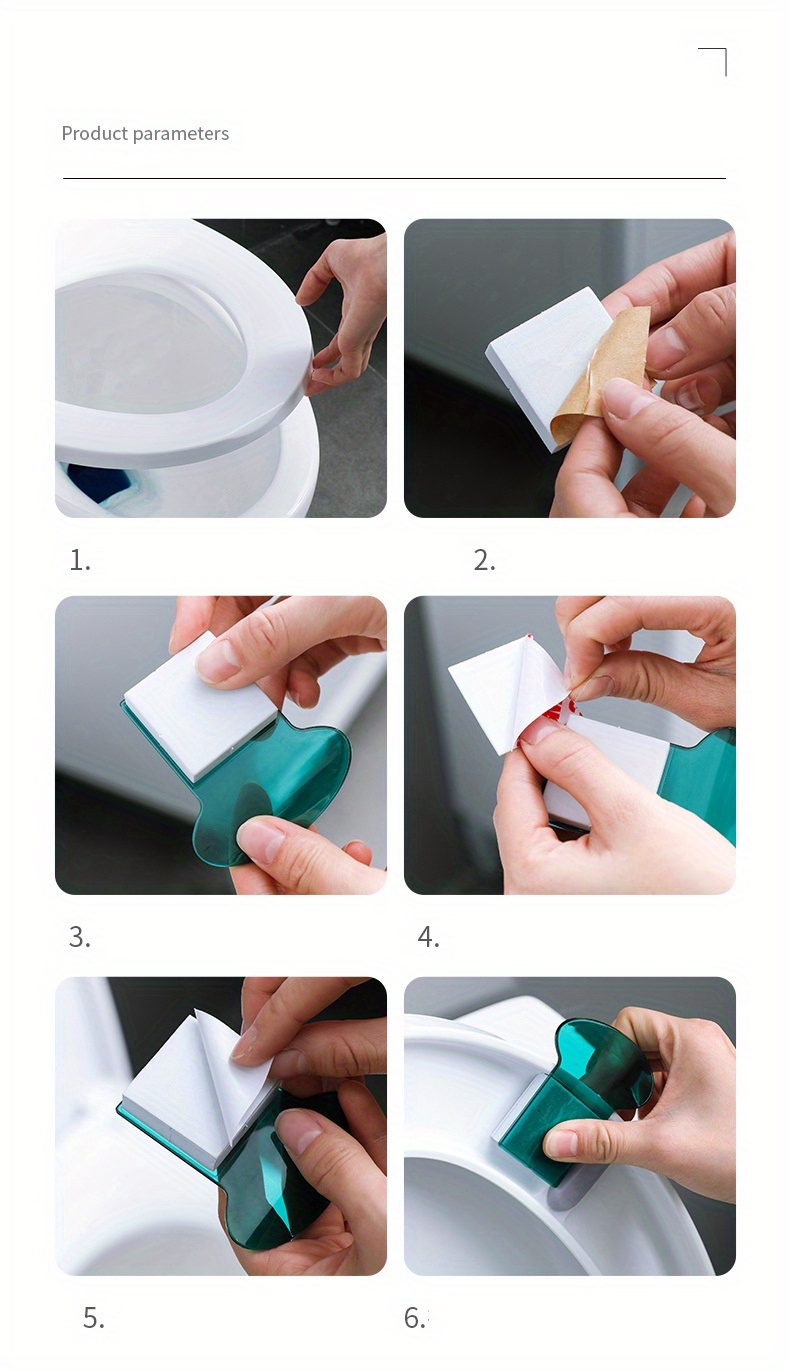 Product parameters

1.

2.

3.

4.

5.

6.