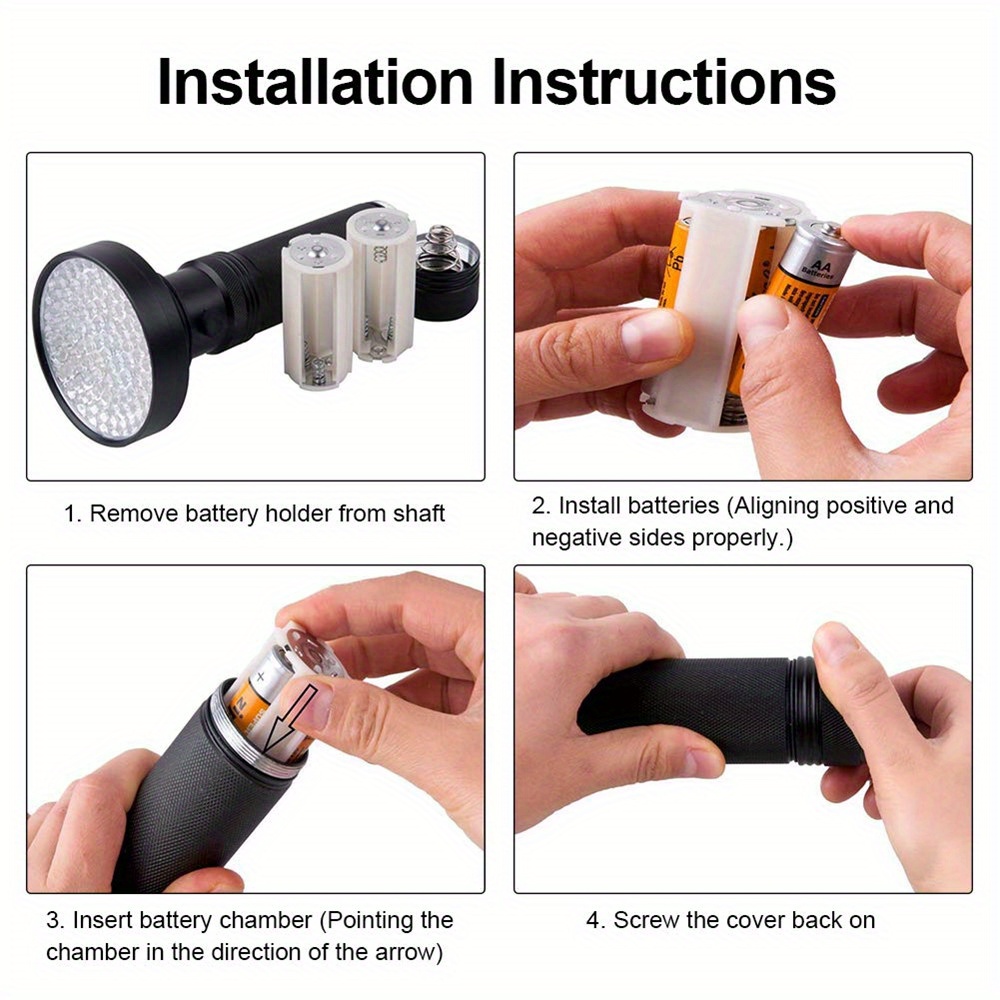 Installation Instructions

AA Batteries

1. Remove battery holder from shaft

2. Install batteries (Aligning positive and negative sides properly.)

3. Insert battery chamber (Pointing the chamber in the direction of the arrow)

4. Screw the cover back on