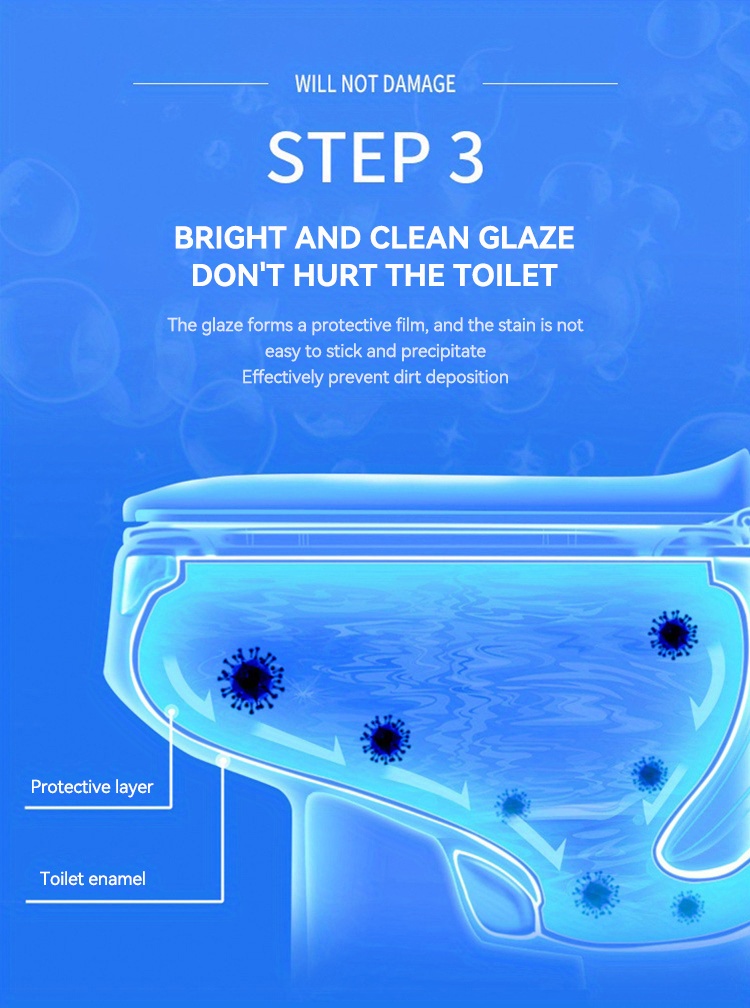 WILL NOT DAMAGE

STEP 3

BRIGHT AND CLEAN GLAZE
DON'T HURT THE TOILET

The glaze forms a protective film, and the stain is not easy to stick and precipitate
Effectively prevent dirt deposition

Protective layer

Toilet enamel