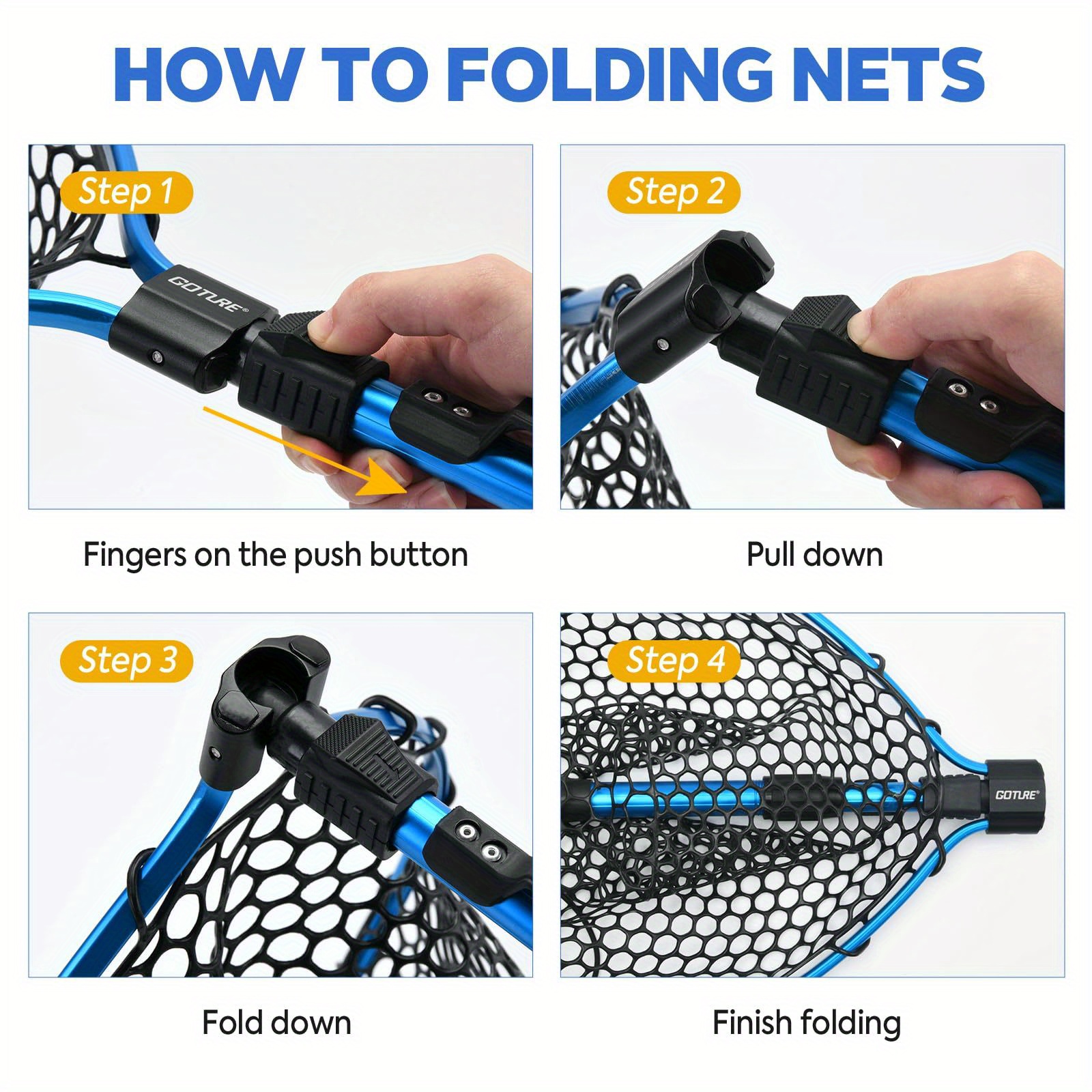 HOW TO FOLDING NETS

Step 1

GOTURE®

Fingers on the push button

Step 2

Pull down

Step 3

Fold down

Step 4

GOTURE®

Finish folding