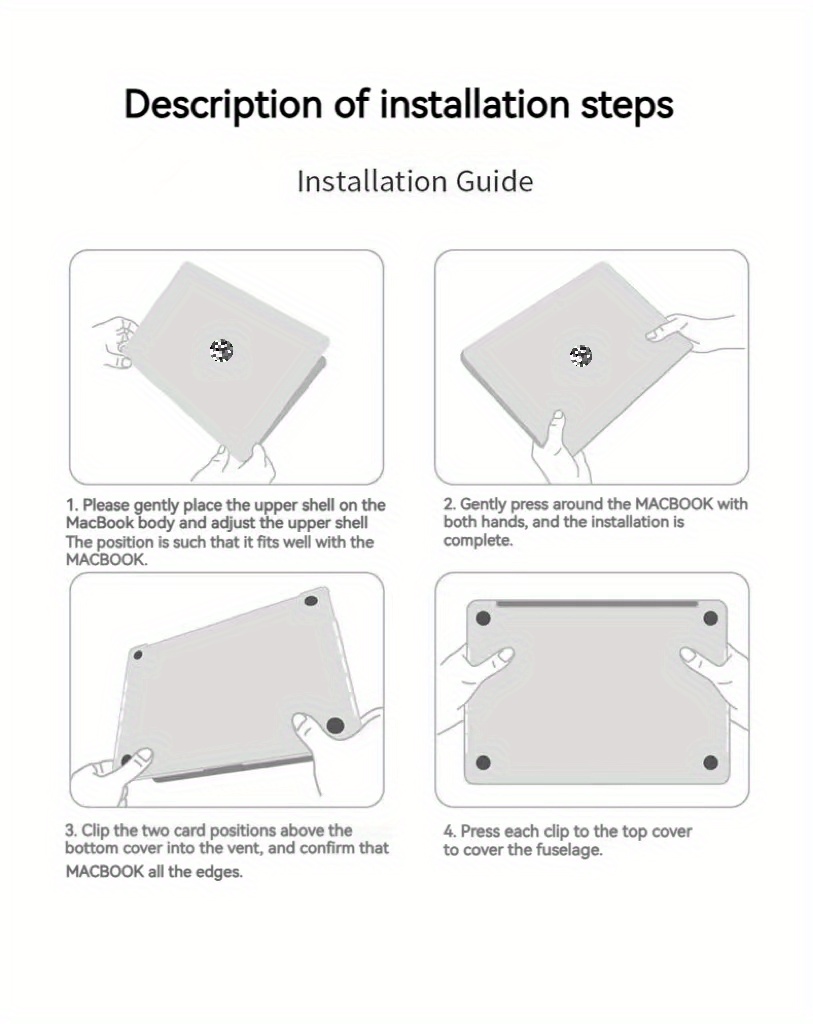 Description of installation steps

Installation Guide

1. Please gently place the upper shell on the MacBook body and adjust the upper shell The position is such that it fits well with the MACBOOK.

2. Gently press around the MACBOOK with both hands, and the installation is complete.

3. Clip the two card positions above the bottom cover into the vent, and confirm that MACBOOK all the edges.

4. Press each clip to the top cover to cover the fuselage.