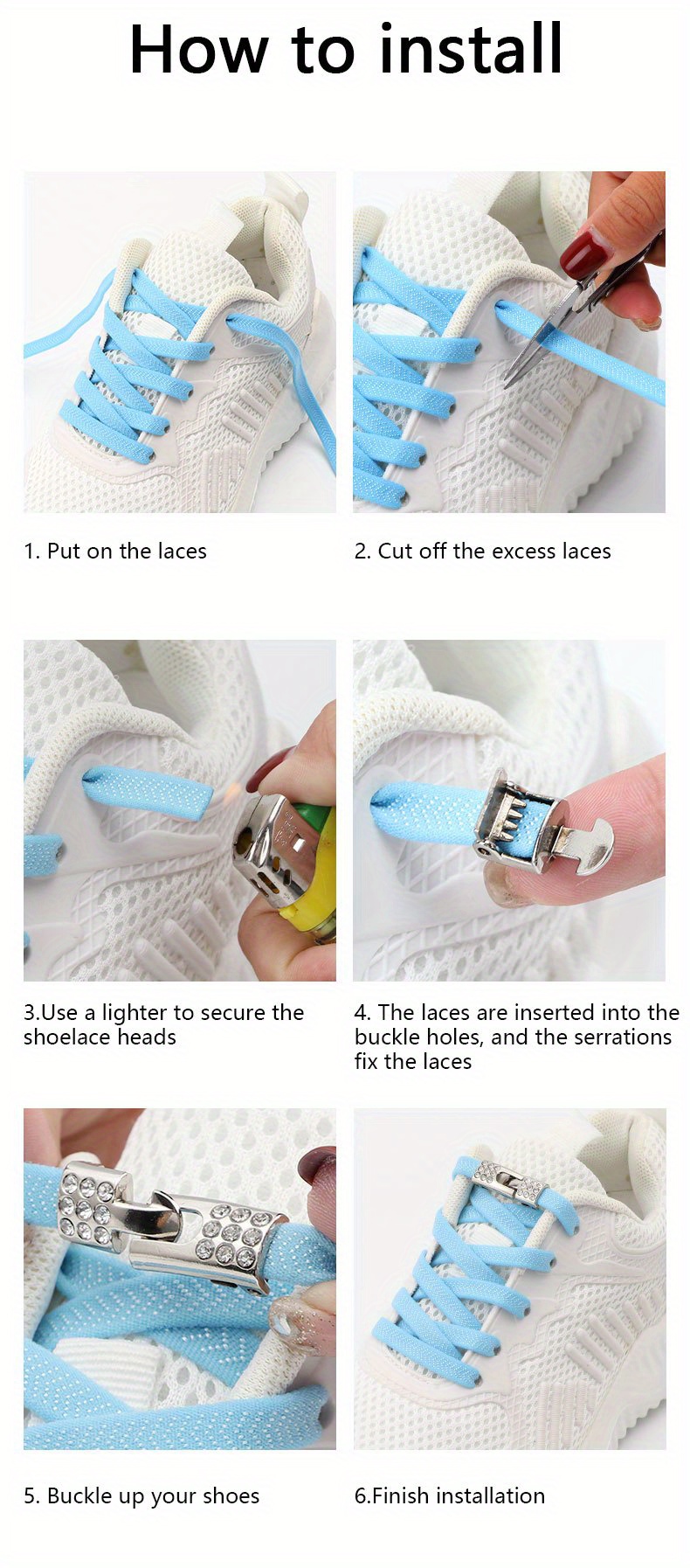 How to install

1. Put on the laces

2. Cut off the excess laces

3.Use a lighter to secure the shoelace heads

4. The laces are inserted into the buckle holes, and the serrations fix the laces

5. Buckle up your shoes

6.Finish installation