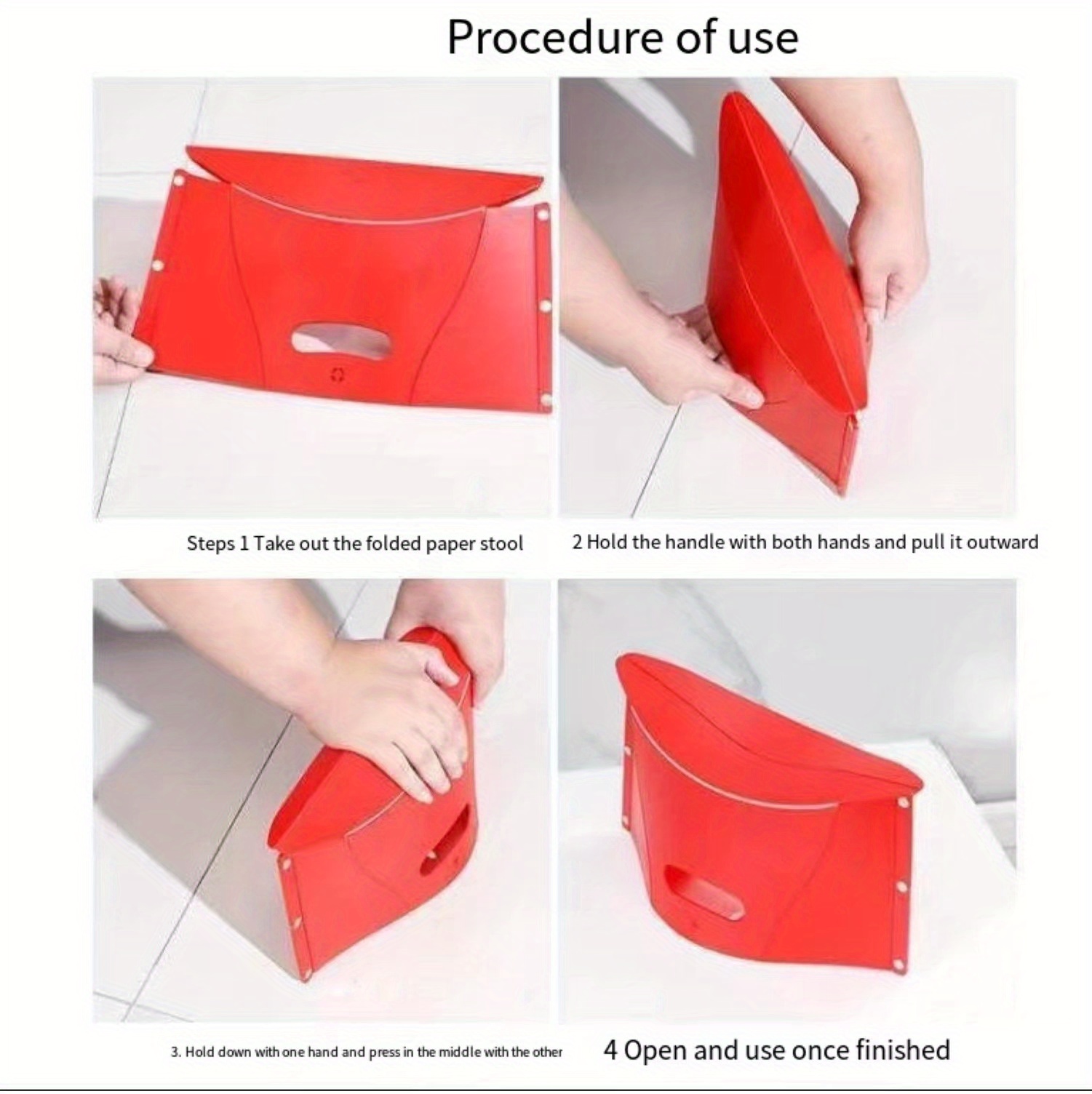 Procedure of use

Steps 1 Take out the folded paper stool

2 Hold the handle with both hands and pull it outward

3. Hold down with one hand and press in the middle with the other

4 Open and use once finished