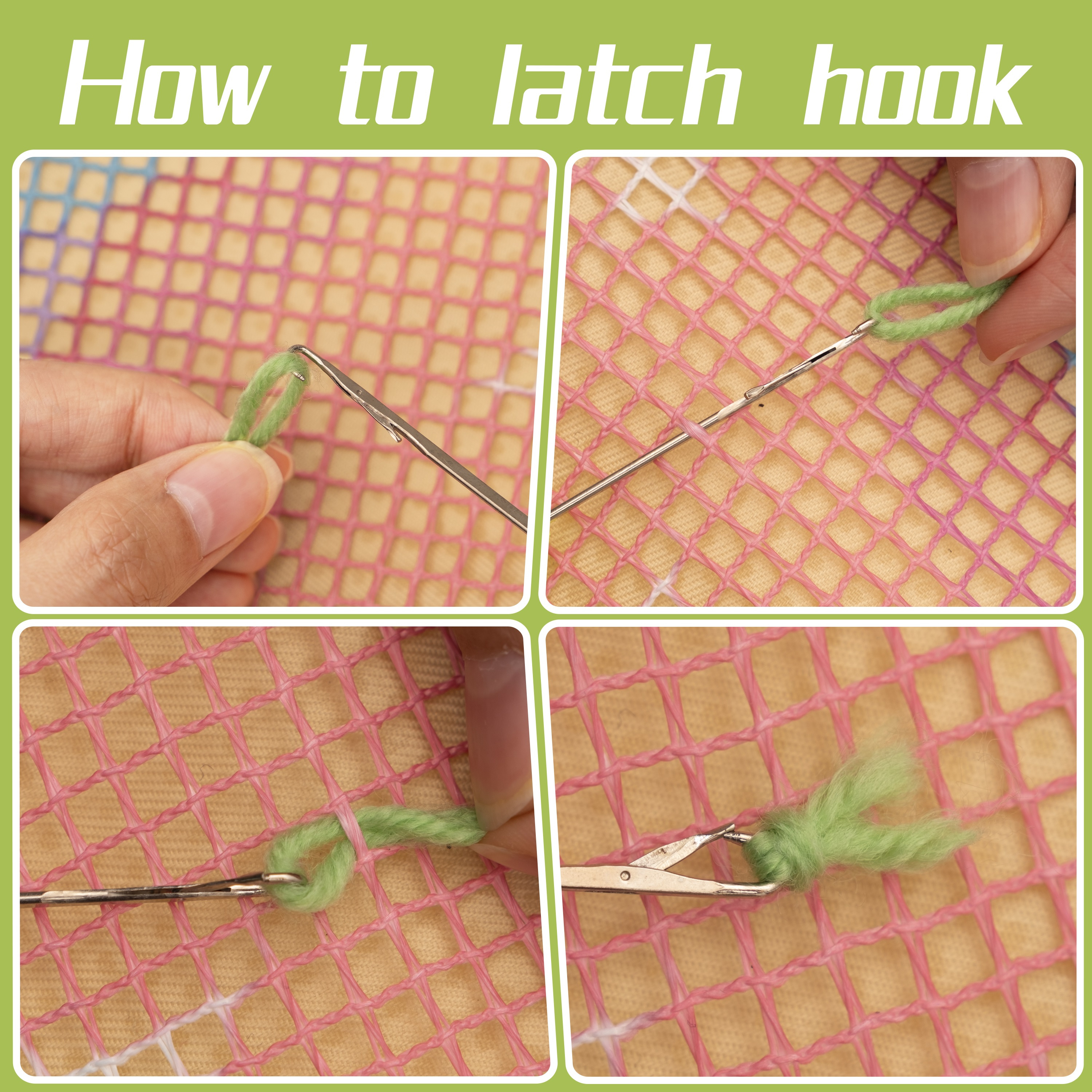 How to latch hook