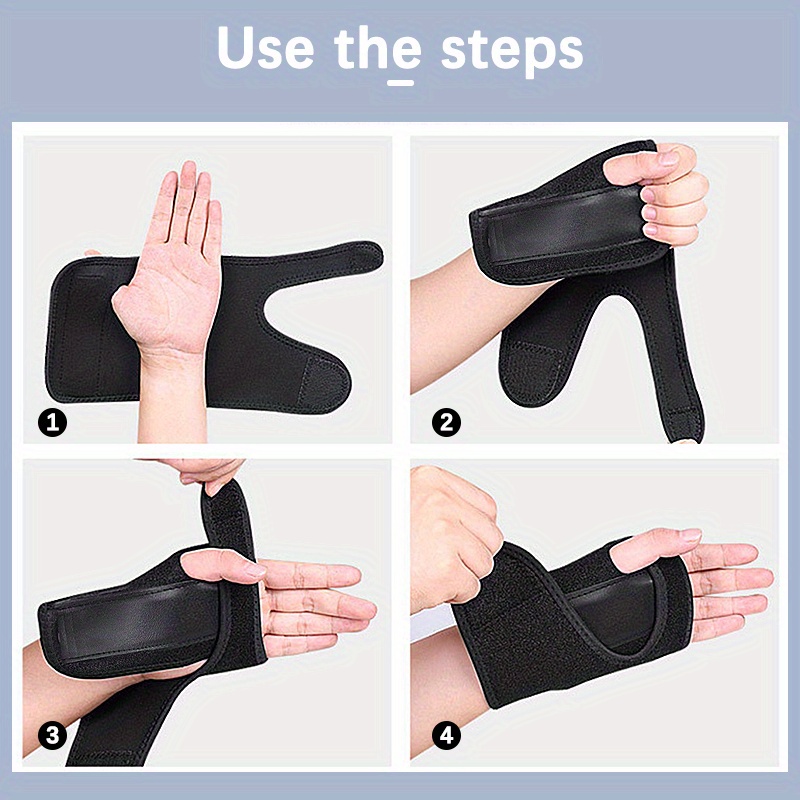 Use the steps

1

2

3

4