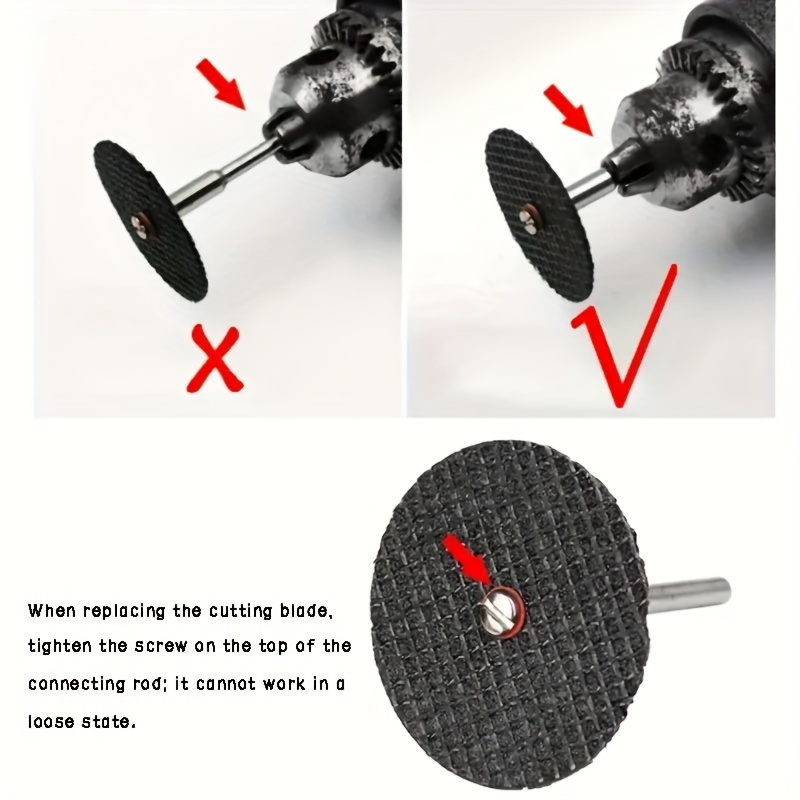 When replacing the cutting blade, tighten the screw on the top of the connecting rod; it cannot work in a loose state.