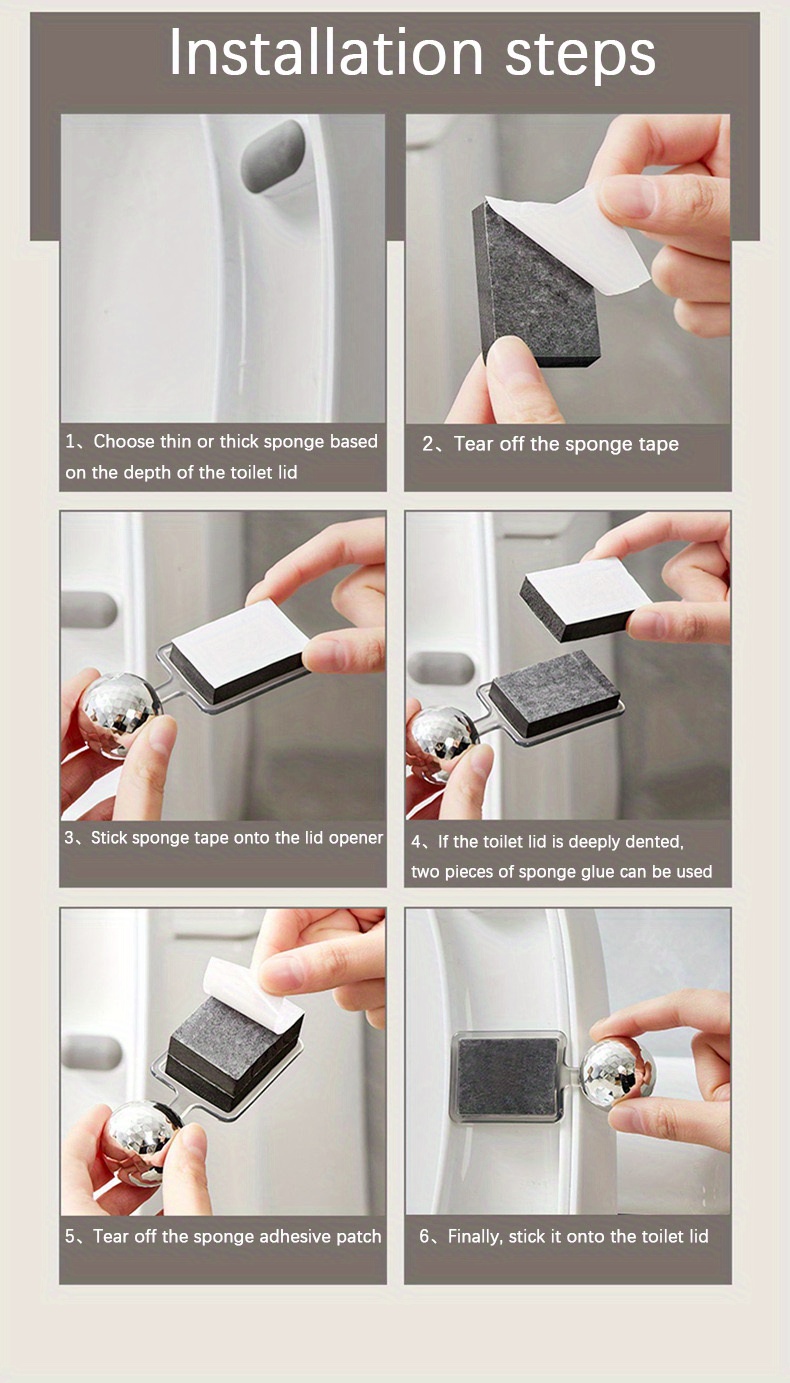 Installation steps

1、Choose thin or thick sponge based on the depth of the toilet lid

2、Tear off the sponge tape

3、Stick sponge tape onto the lid opener

4、If the toilet lid is deeply dented, two pieces of sponge glue can be used

5、Tear off the sponge adhesive patch

6、Finally, stick it onto the toilet lid