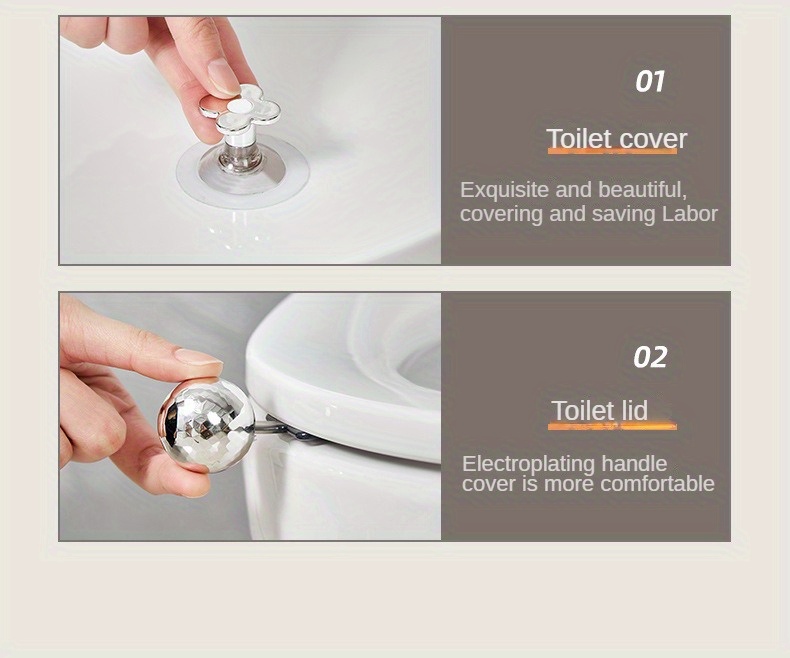 01

Toilet cover

Exquisite and beautiful, covering and saving Labor

02

Toilet lid

Electroplating handle cover is more comfortable