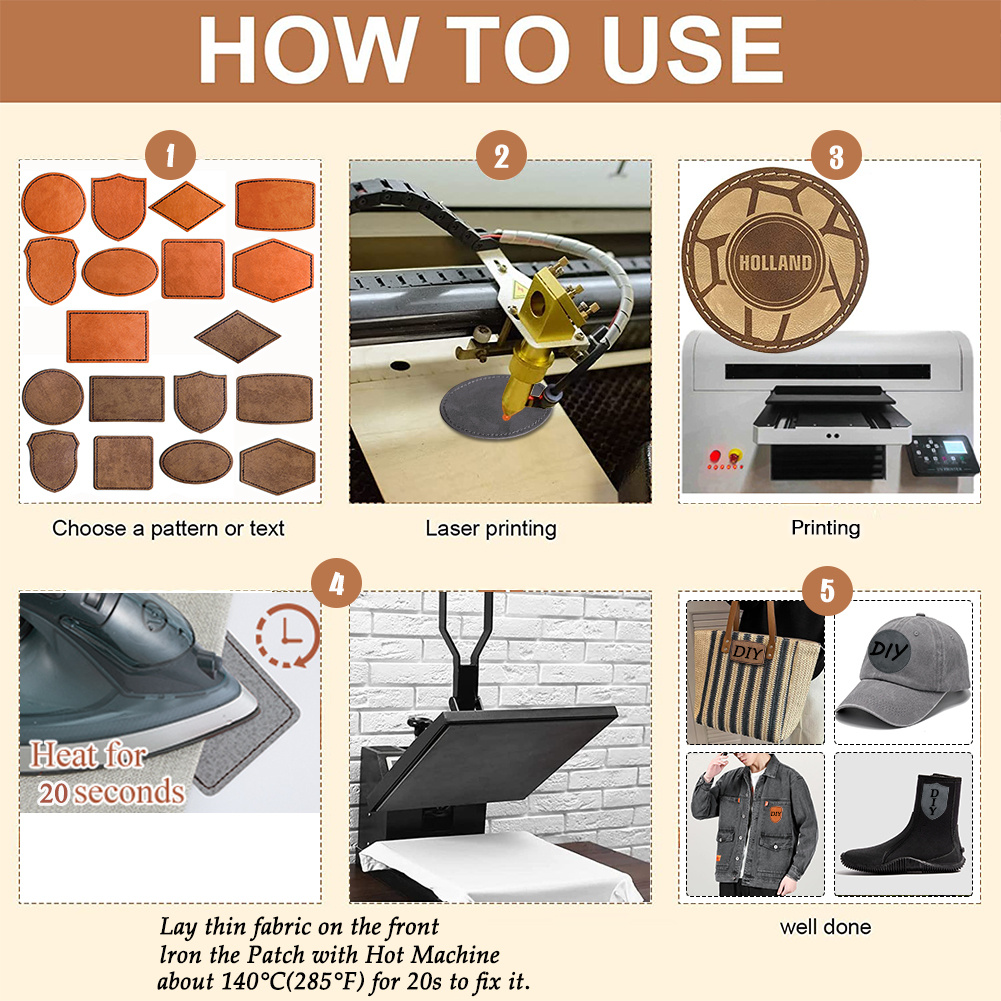 HOW TO USE

1

Choose a pattern or text

2

Laser printing

3

HOLLAND

Printing

4

Heat for 20 seconds

Lay thin fabric on the front
lron the Patch with Hot Machine
about 140°C(285°F) for 20s to fix it.

5

DIY

DIY

DIY

DIY

well done