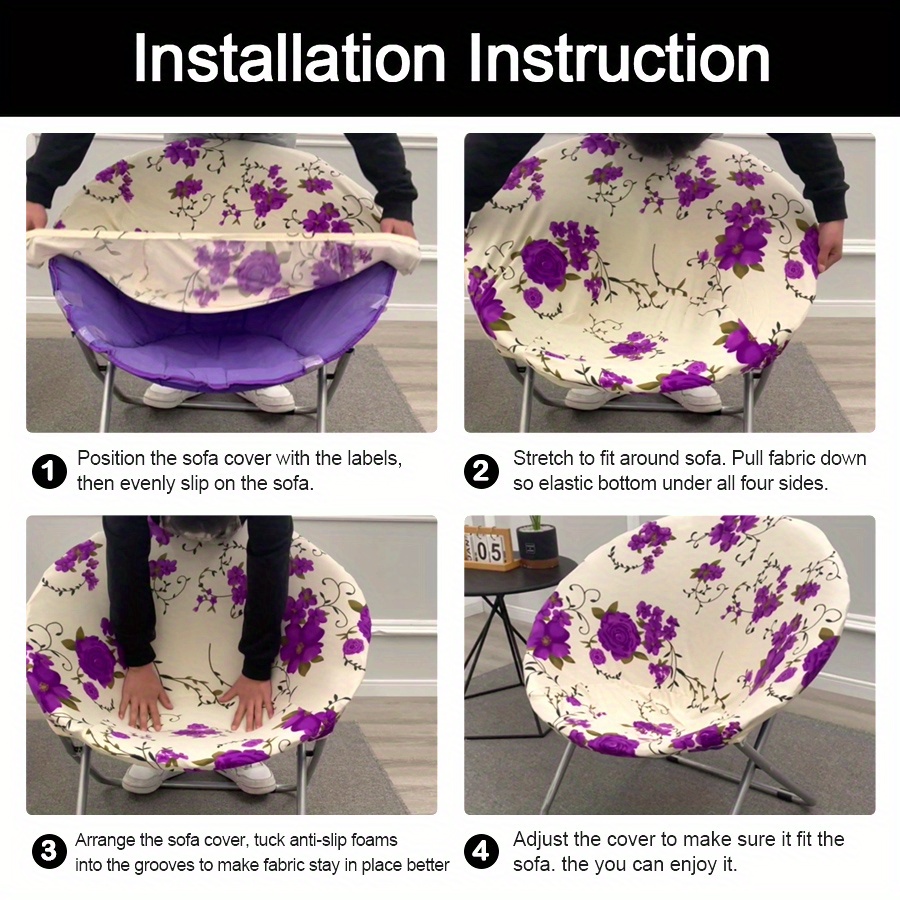 Installation Instruction

1 Position the sofa cover with the labels, then evenly slip on the sofa.

2 Stretch to fit around sofa. Pull fabric down so elastic bottom under all four sides.

05

3 Arrange the sofa cover, tuck anti-slip foams into the grooves to make fabric stay in place better

4 Adjust the cover to make sure it fit the sofa. the you can enjoy it.