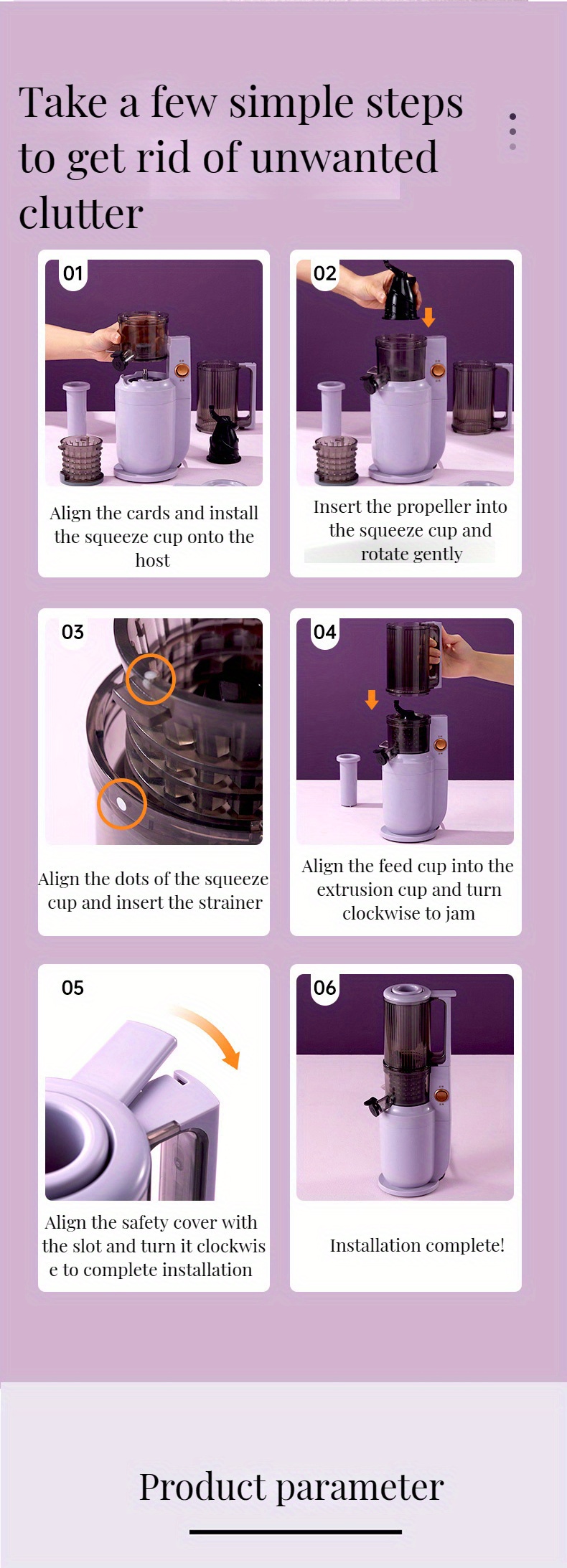 Take a few simple steps to get rid of unwanted clutter

01

Align the cards and install the squeeze cup onto the host

02

Insert the propeller into the squeeze cup and rotate gently

03

Align the dots of the squeeze cup and insert the strainer

04

Align the feed cup into the extrusion cup and turn clockwise to jam

05

Align the safety cover with the slot and turn it clockwis e to complete installation

06

Installation complete!

Product parameter