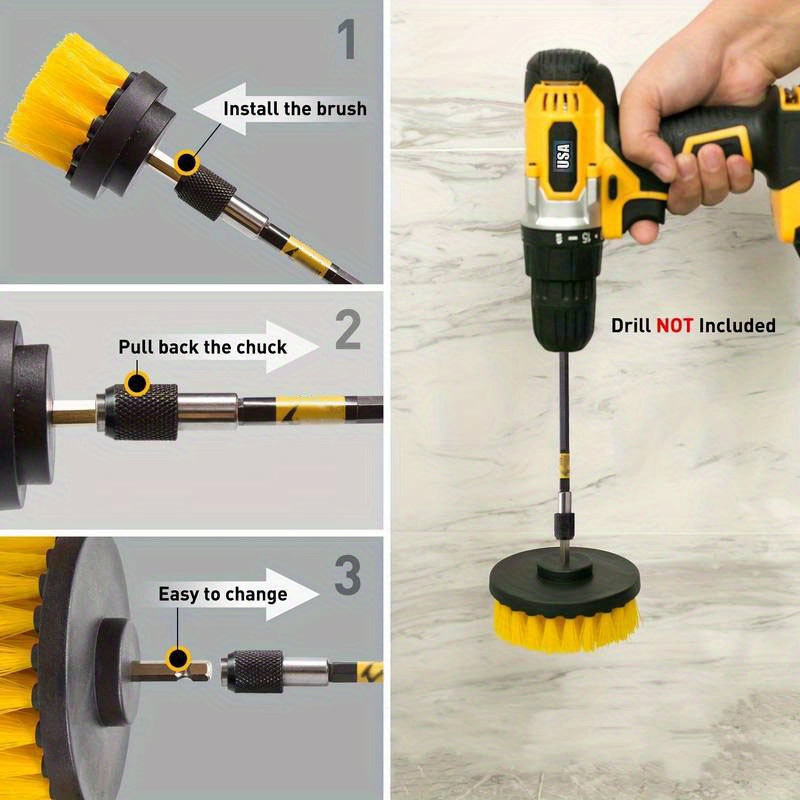 1

Install the brush

2

Pull back the chuck

3

Easy to change

USA

15

Drill NOT Included